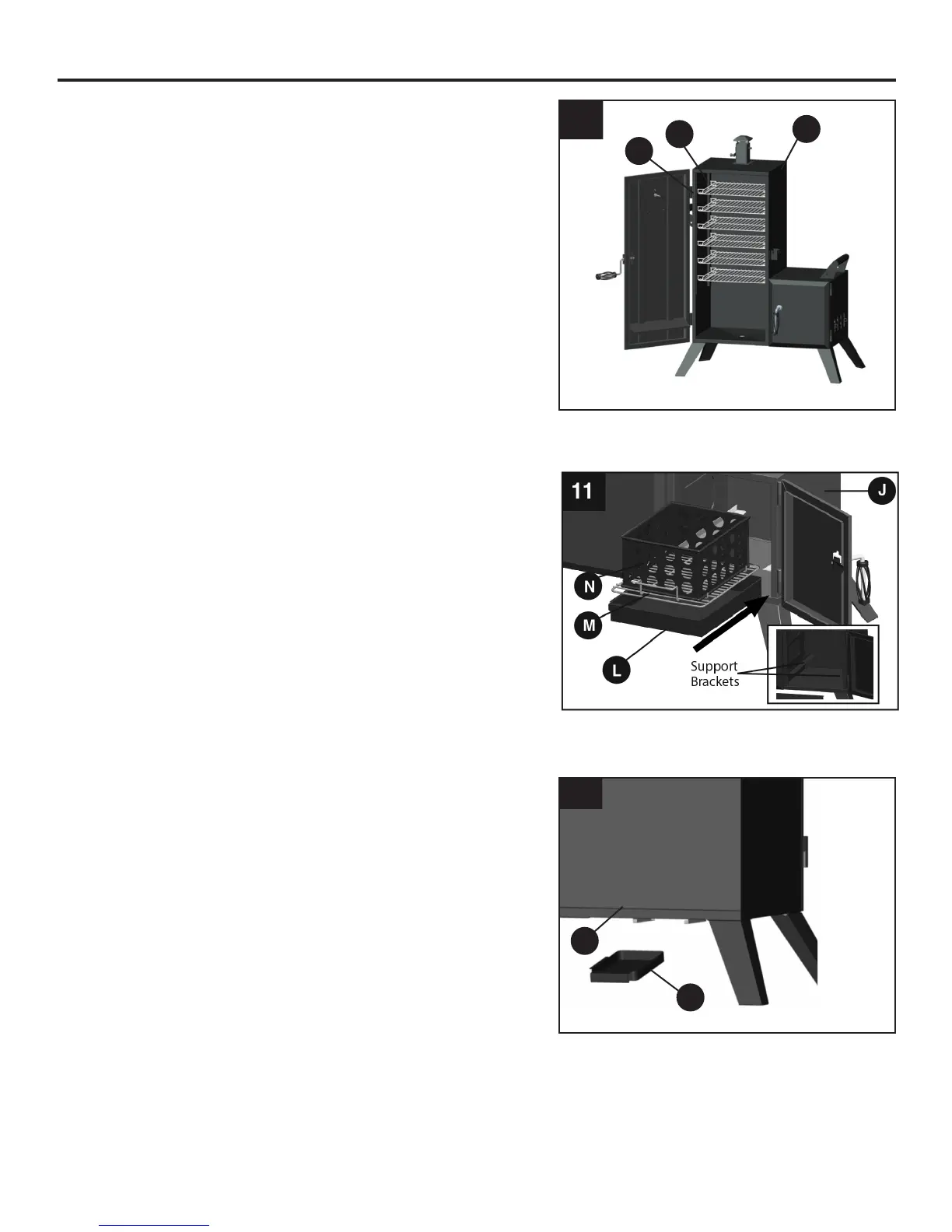 11

J

N

M

L

Support Brackets