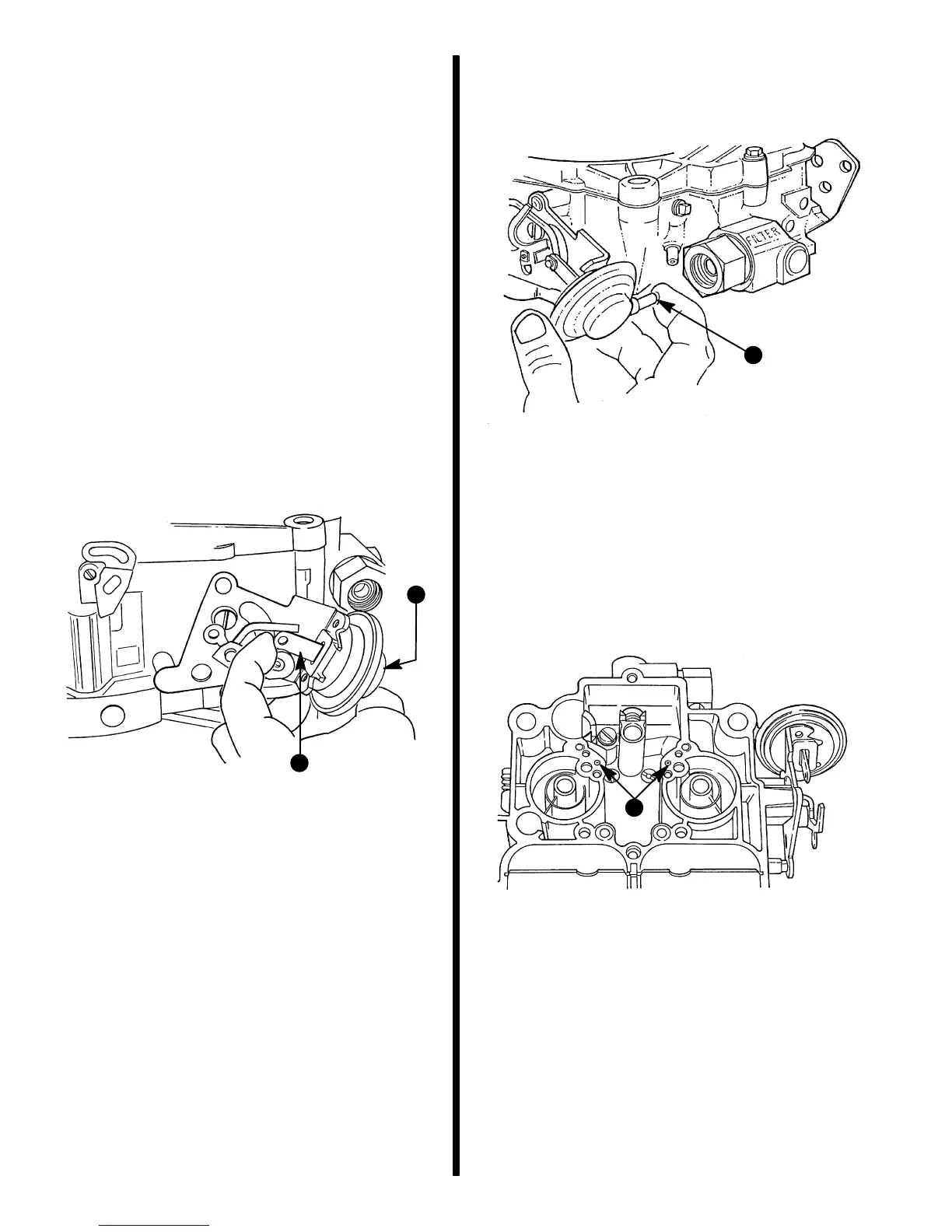 FILTER