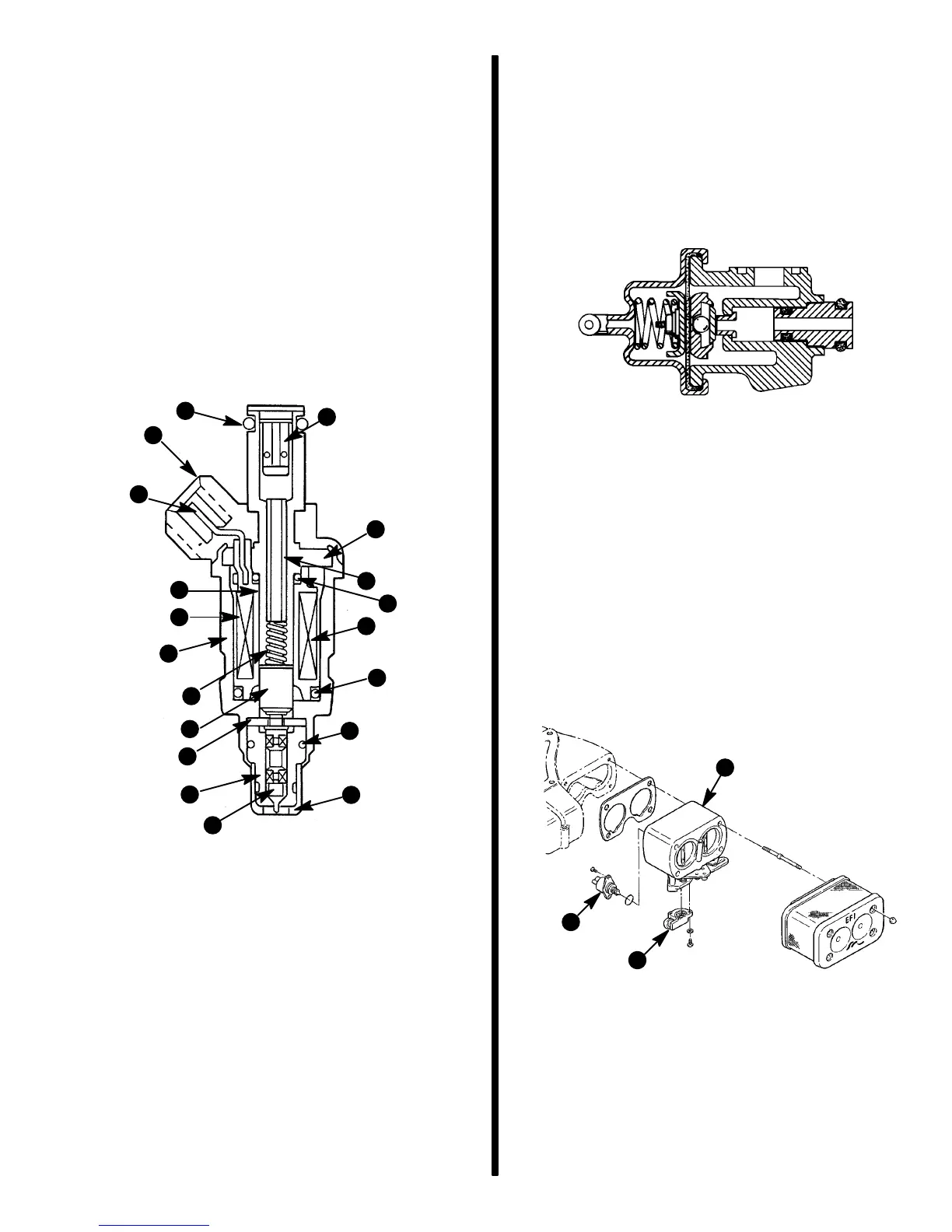 EFI