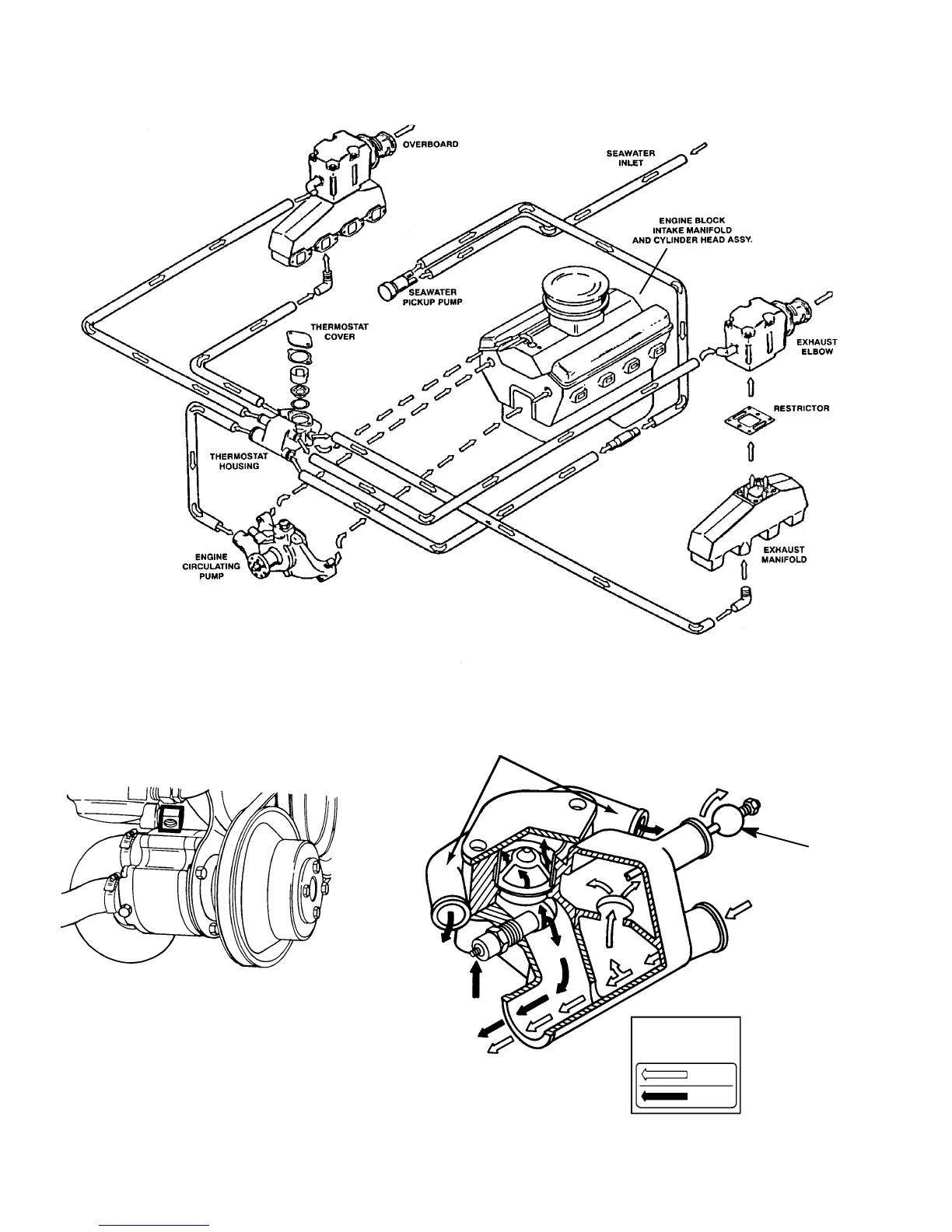 OVERBOARD

SEAWATER INLET

ENGINE BLOCK INTAKE MANIFOLD AND CYLINDER HEAD ASSY.

SEAWATER PICKUP PUMP

THERMOSTAT COVER

EXHAUST ELBOW

RESTRICTOR

THERMOSTAT HOUSING

ENGINE CIRCULATING PUMP

EXHAUST MANIFOLD