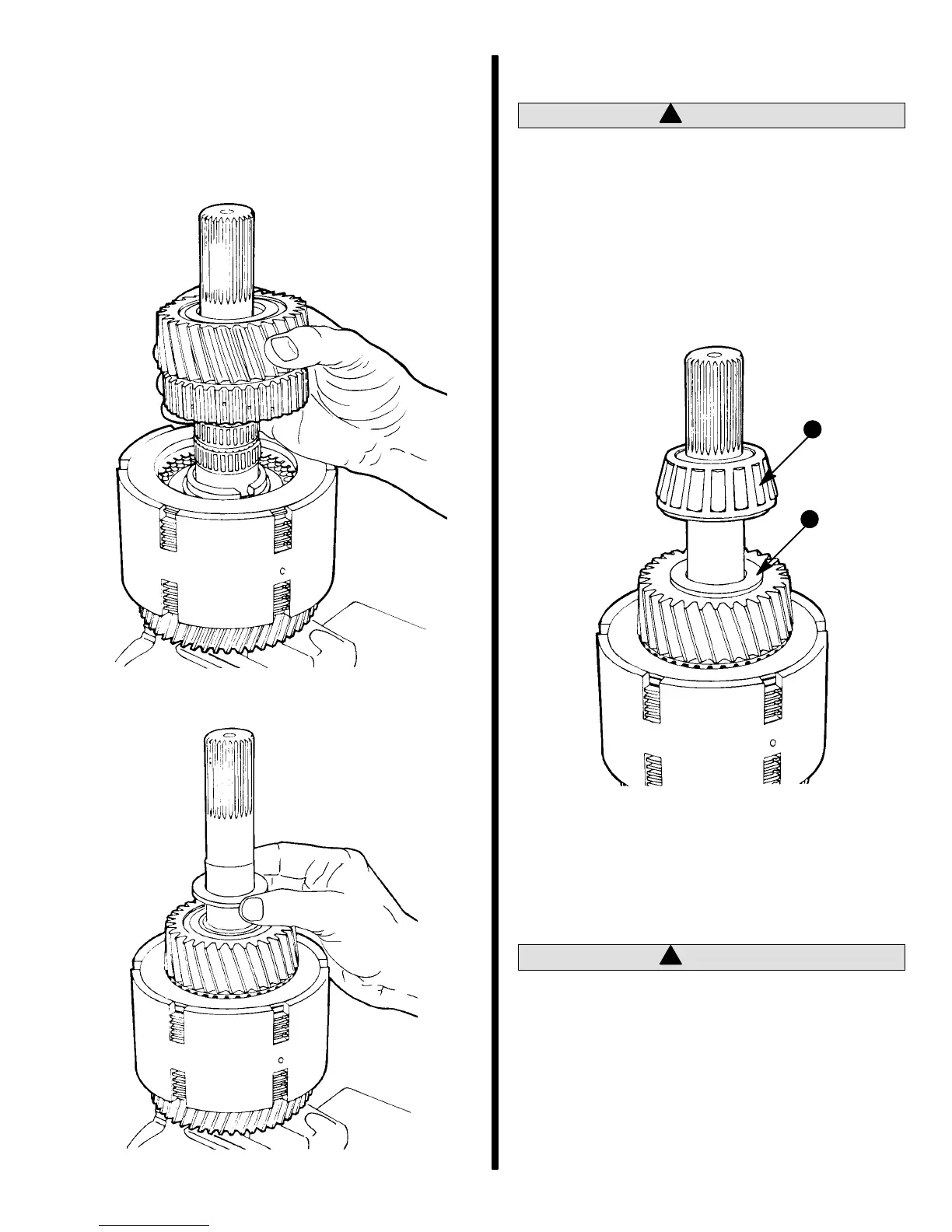 C

C

C