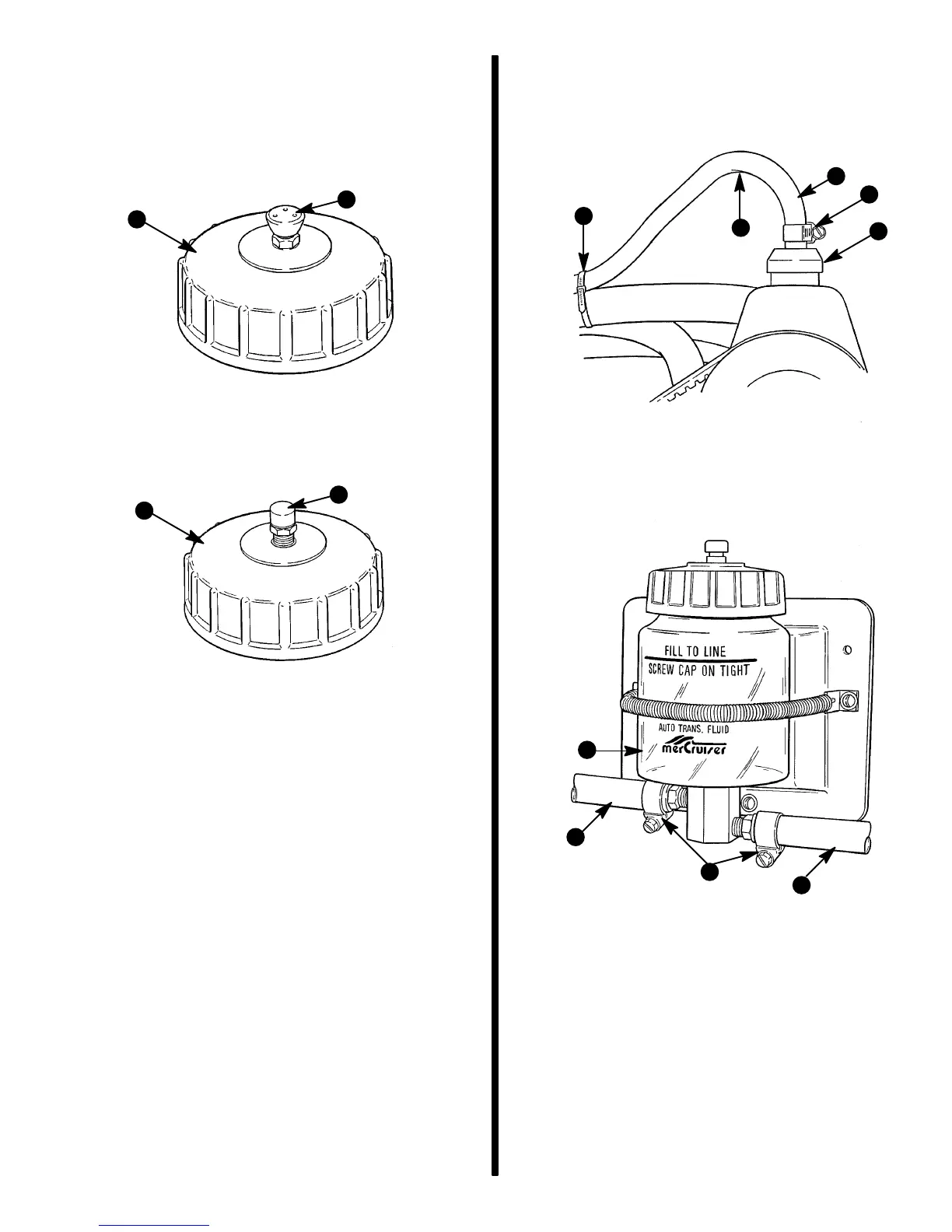 FILL TO LINE
SCREW CAP ON TIGHT
AUTO TRANS. FLUID
merCruiser