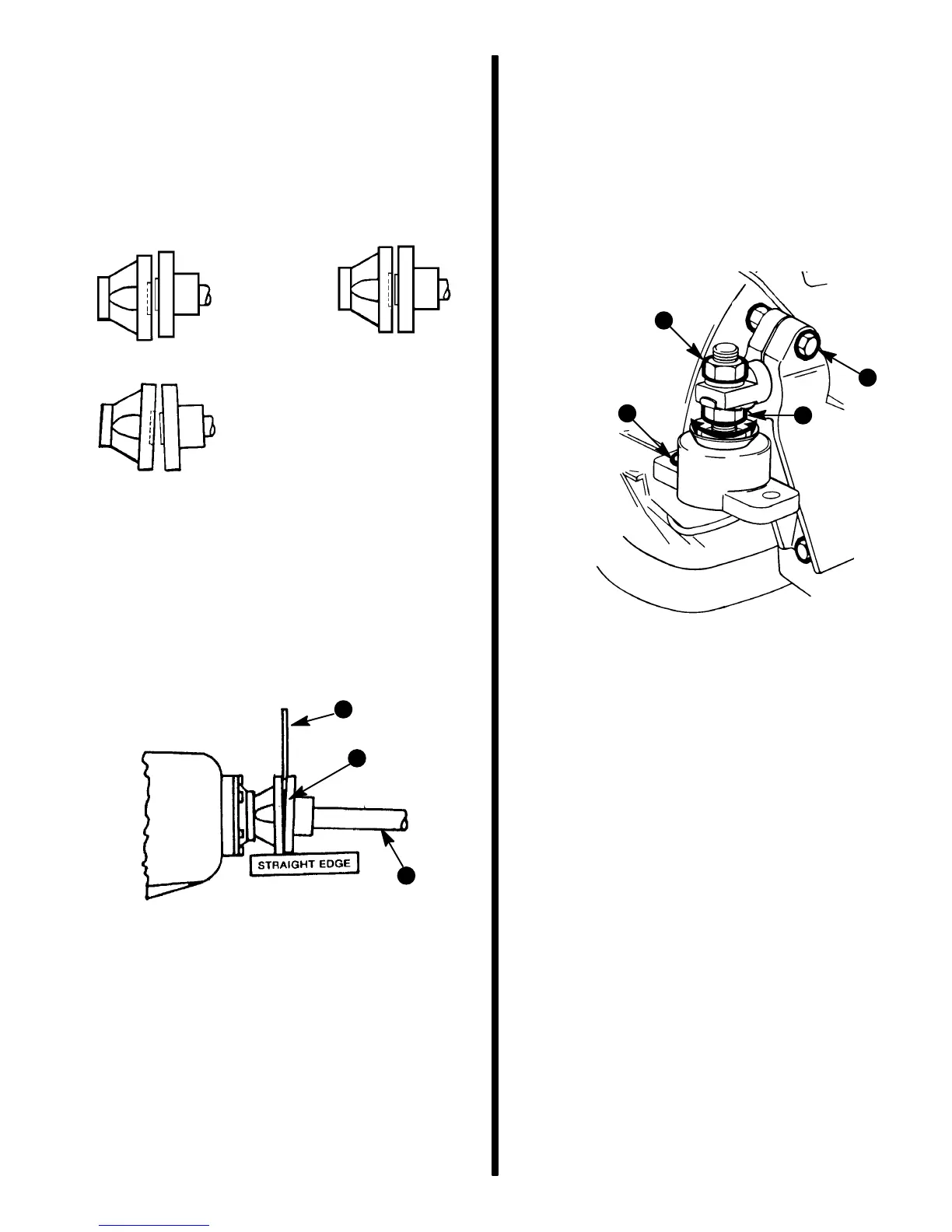 STRAIGHT EDGE