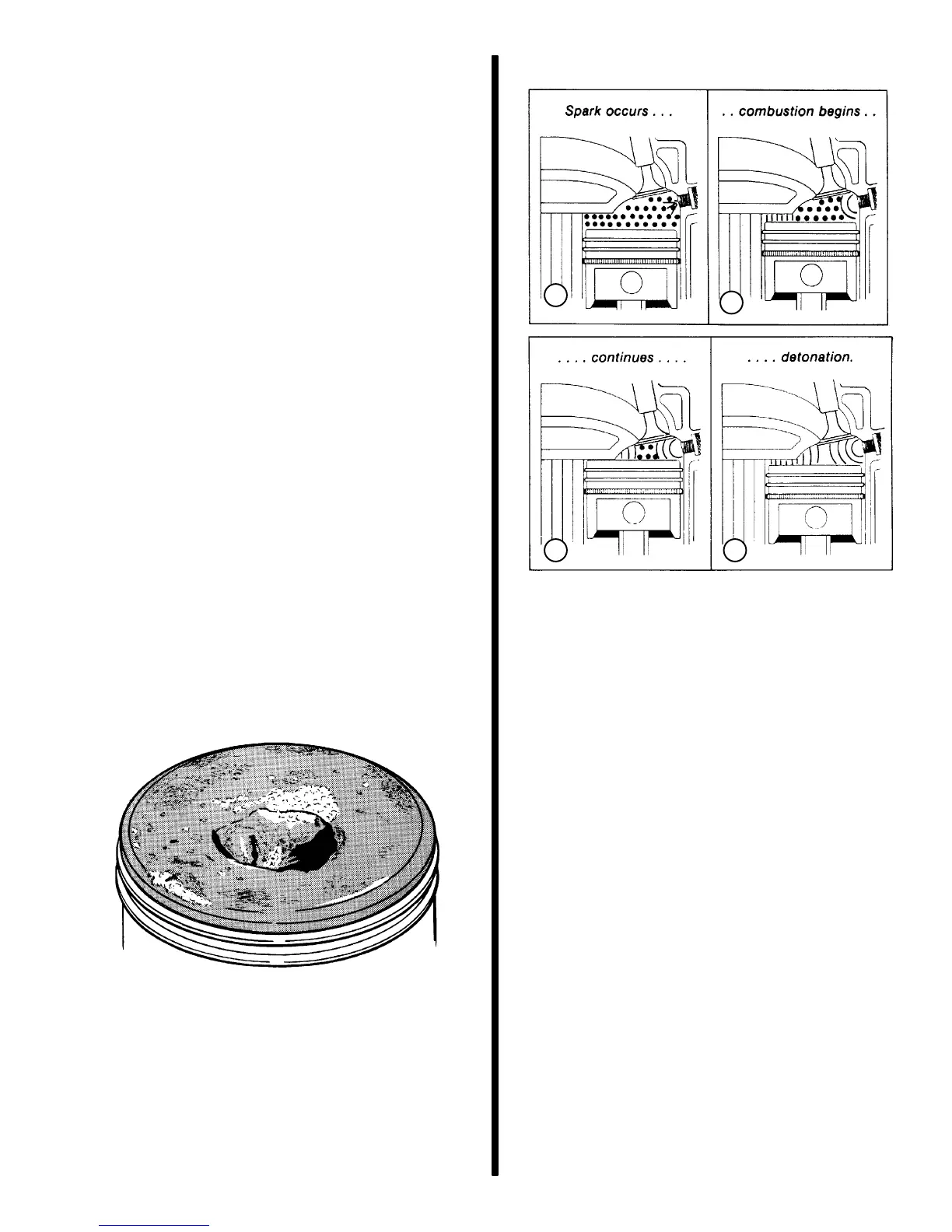 Spark occurs . . .

. . combustion begins . .

. . . . continues . . . .

. . . . detonation.