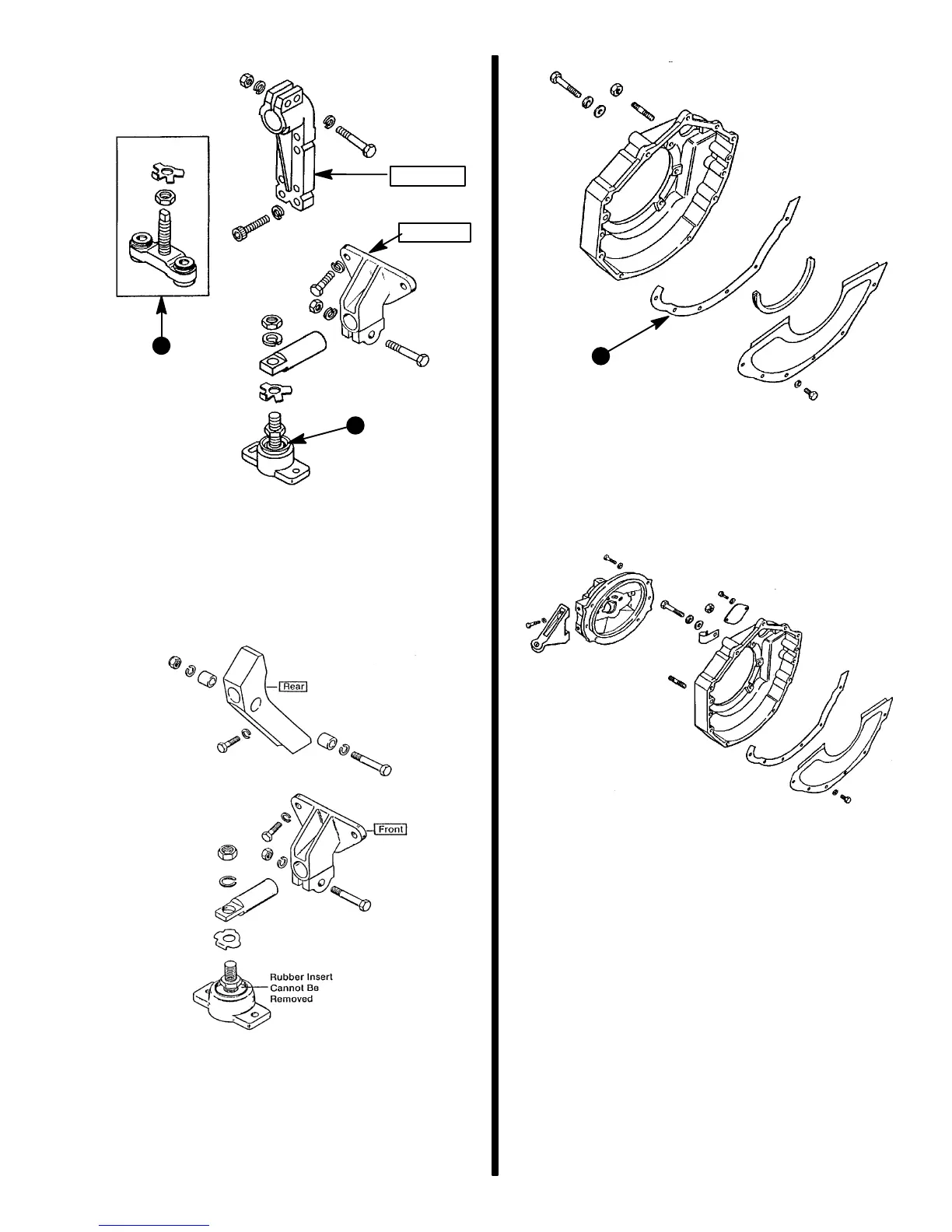 Rear

Front

Rubber Insert Cannot Be Removed