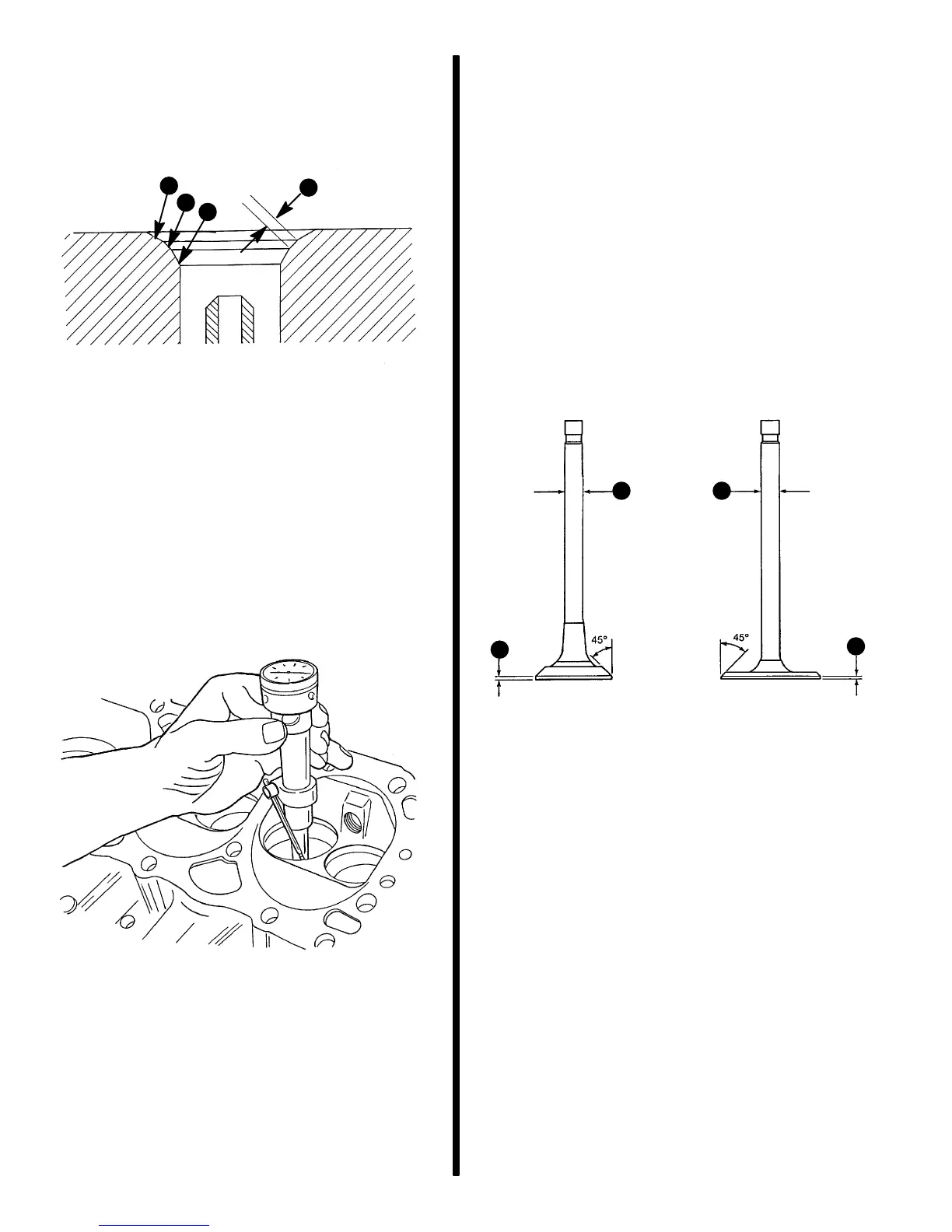 45°

45°