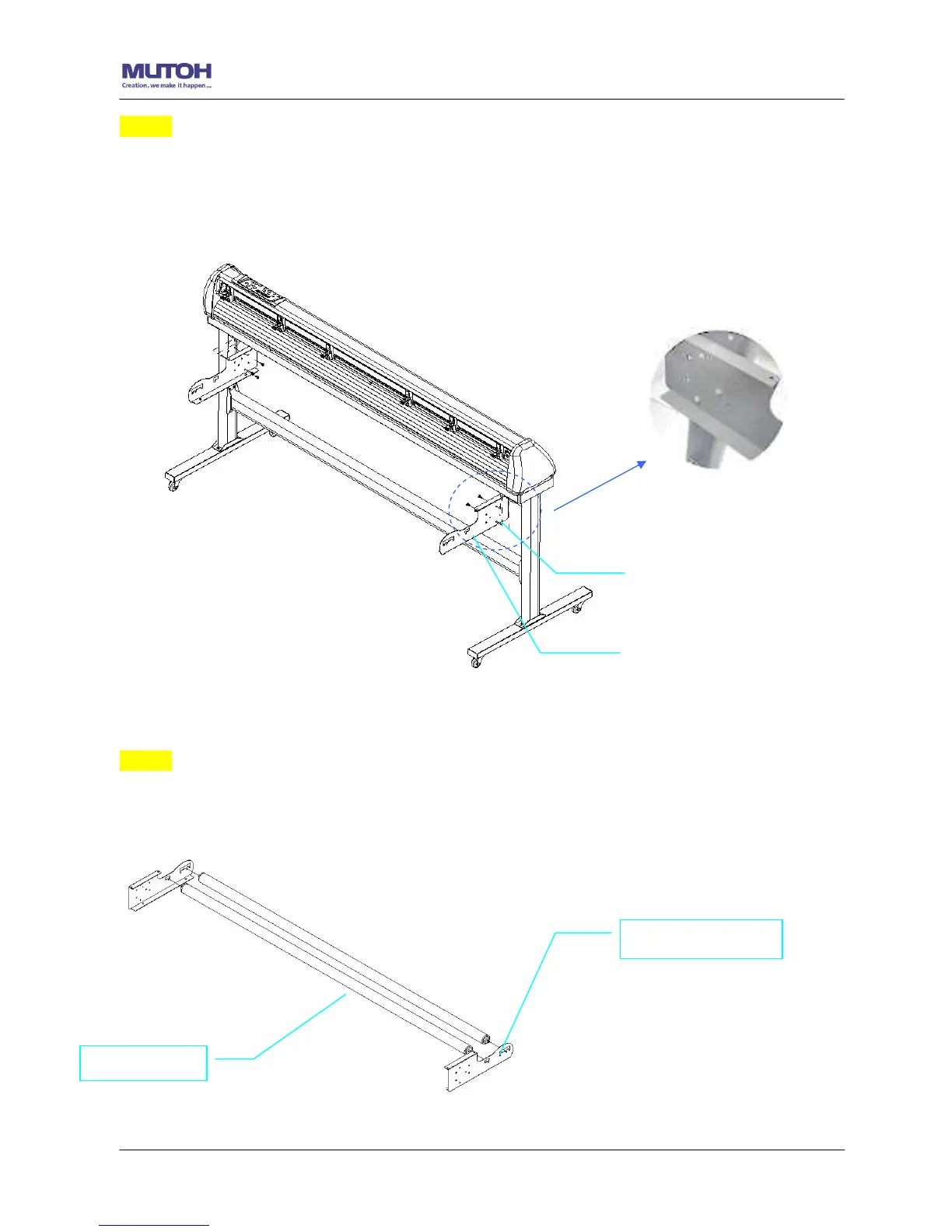 MUTOH
Creation, we make it happen...