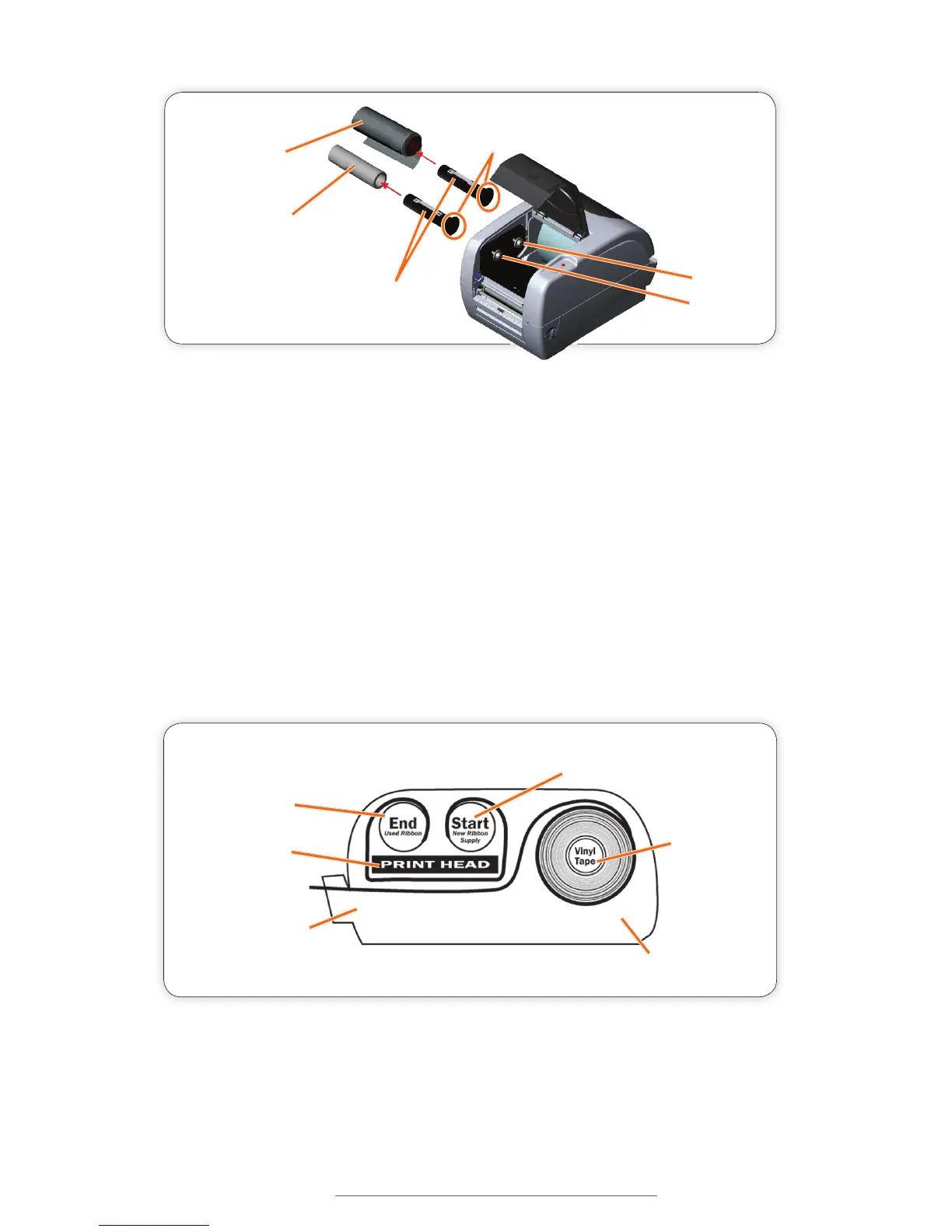 End
Used Ribbon

Start
New Ribbon Supply

PRINT HEAD

Vinyl Tape