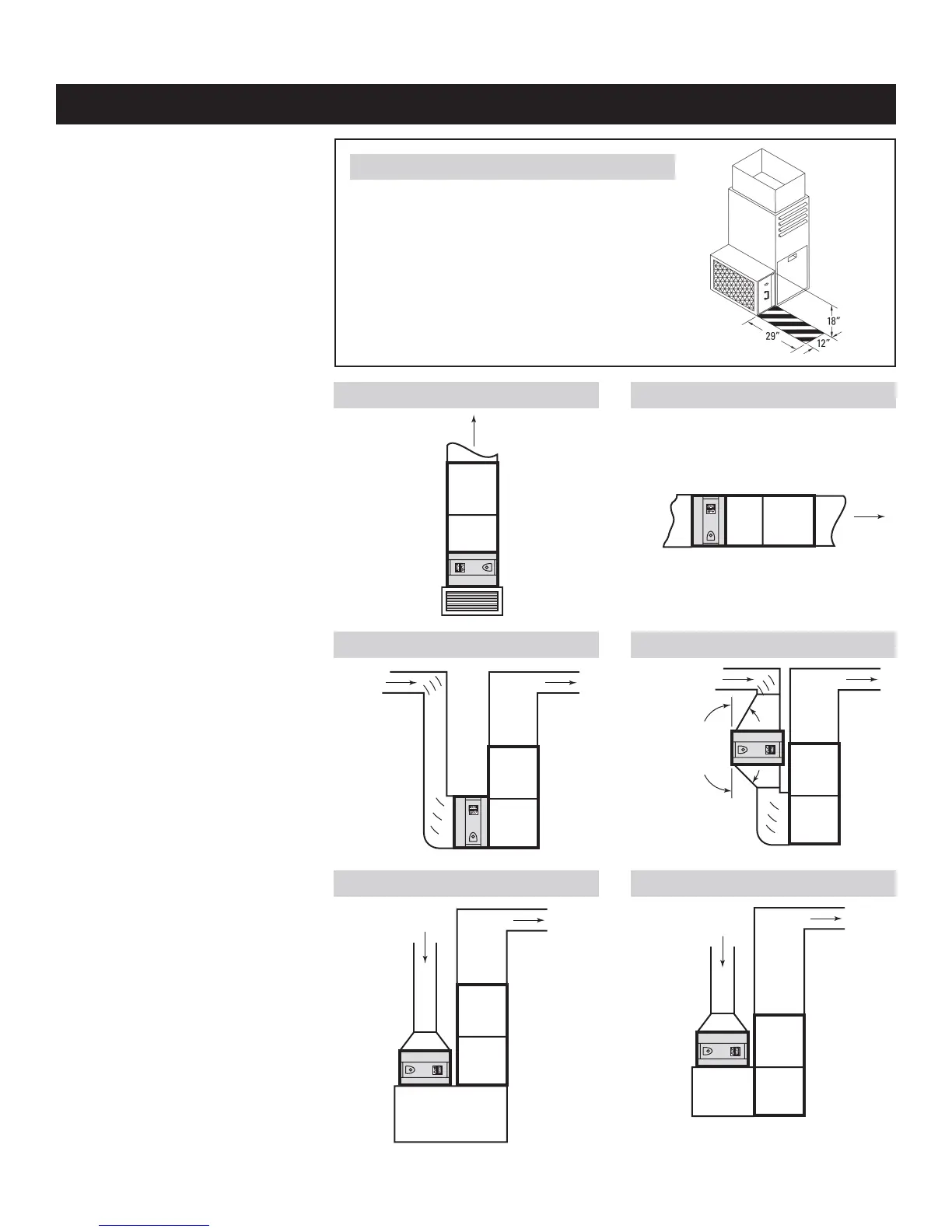 18"
29"
12"