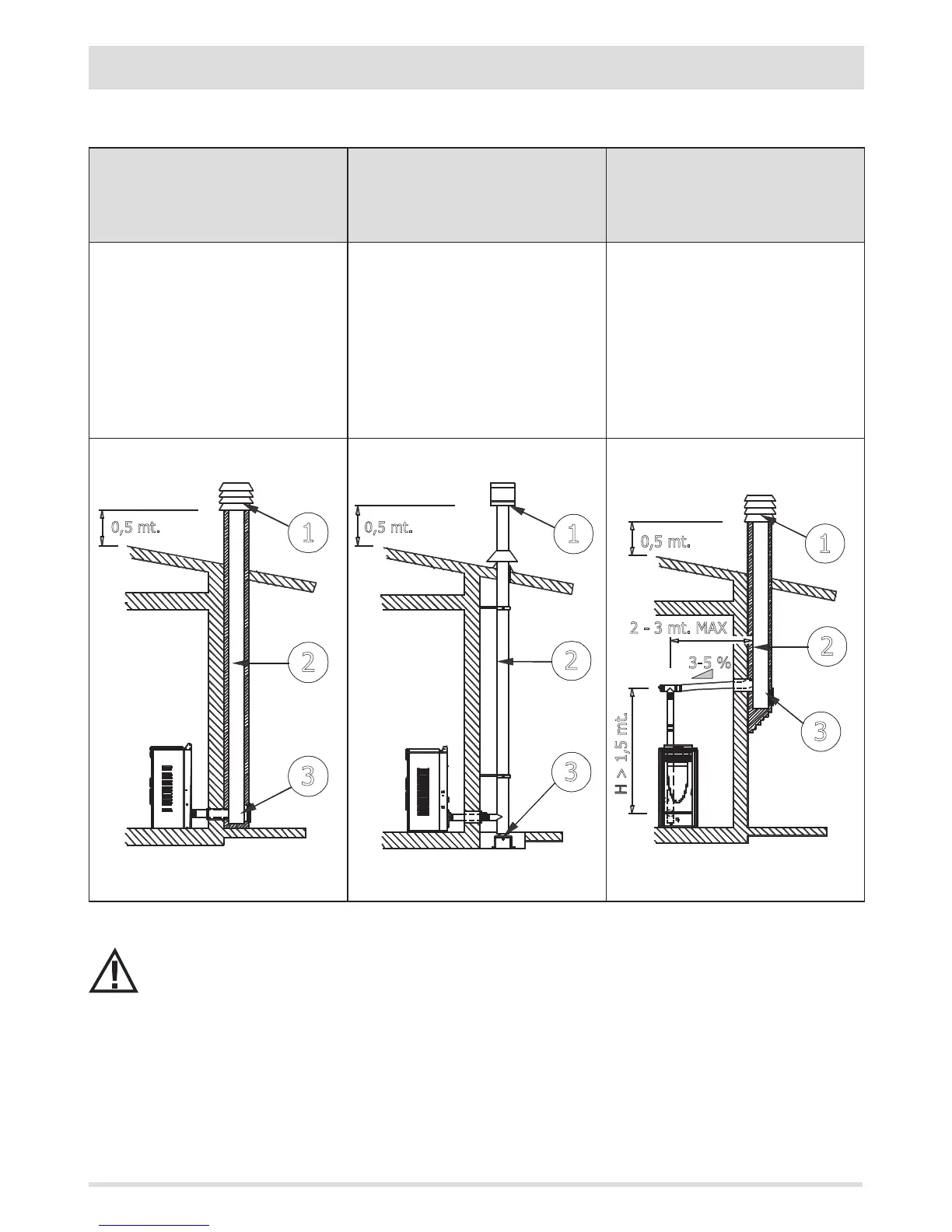 0,5 mt.

1

2

3

0,5 mt.

1

2

3

0,5 mt.

1

2 - 3 mt. MAX

2

3-5 %

H > 1,5 mt.

3