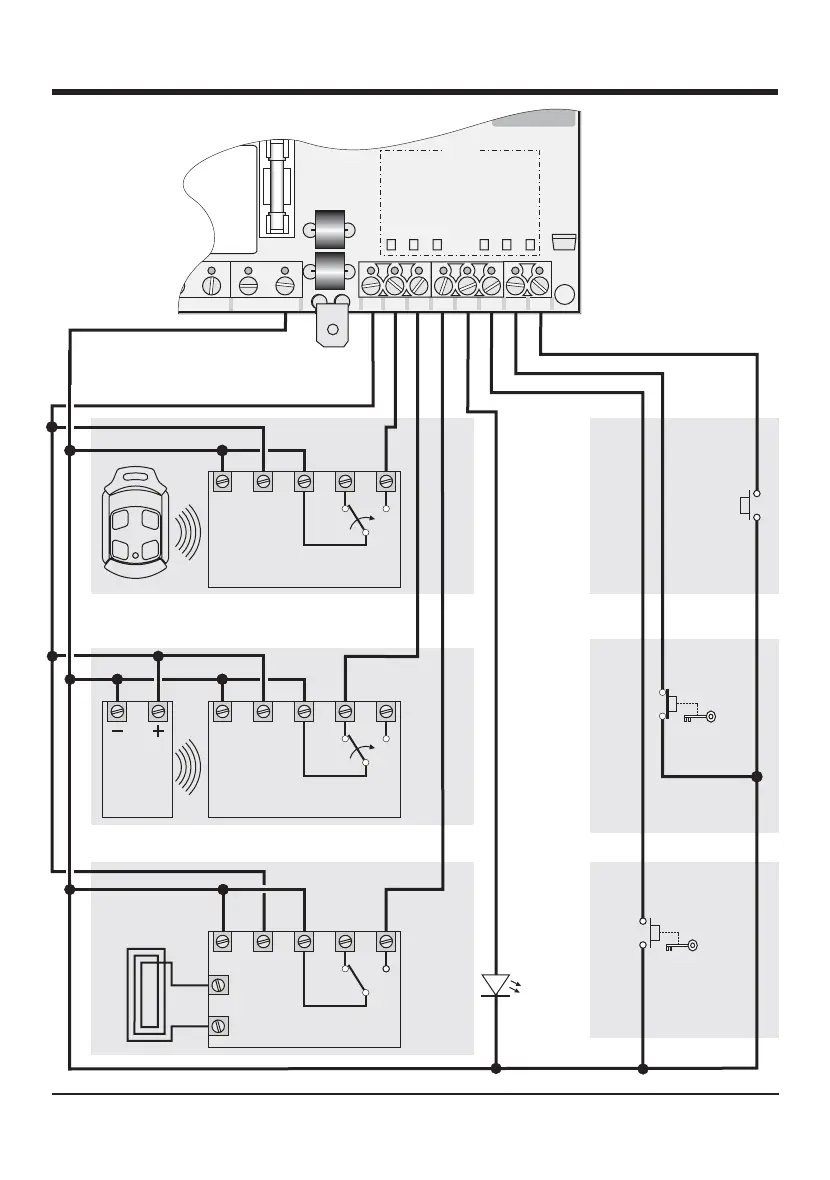 −
+