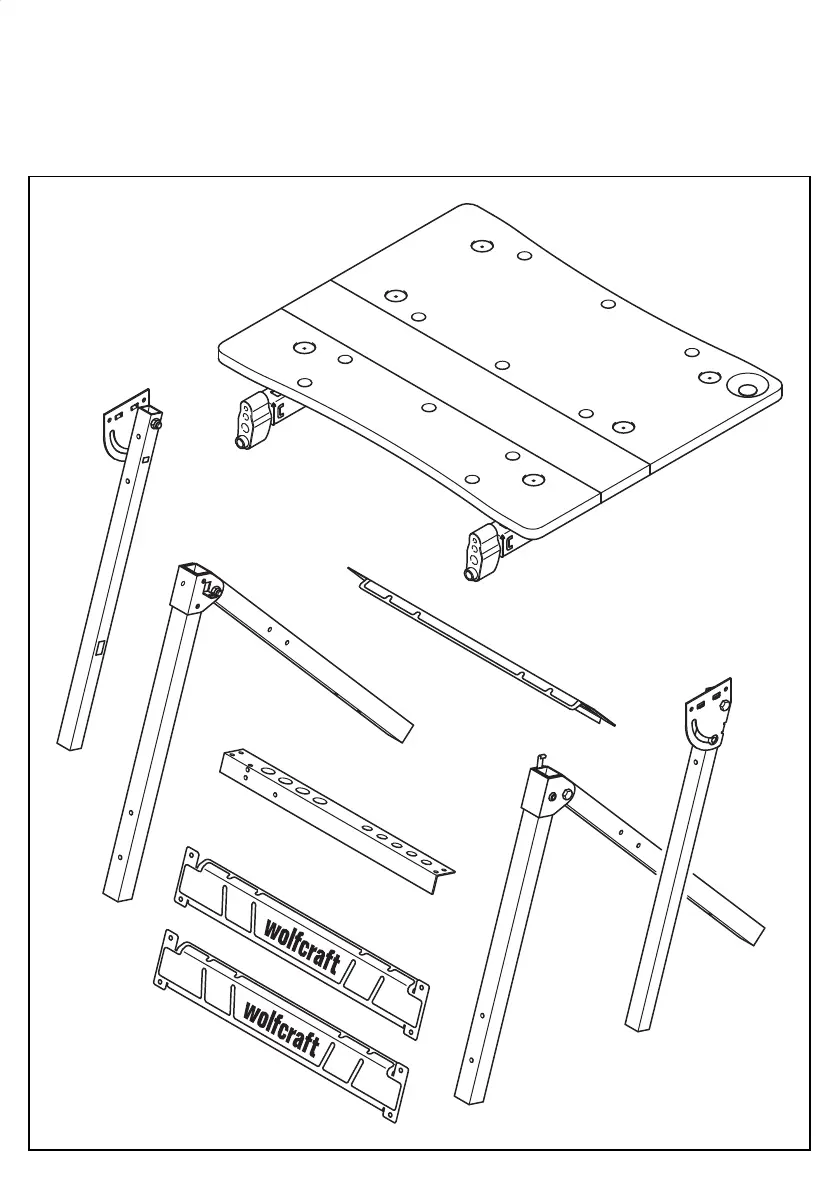 wolfcraft
wolfcraft