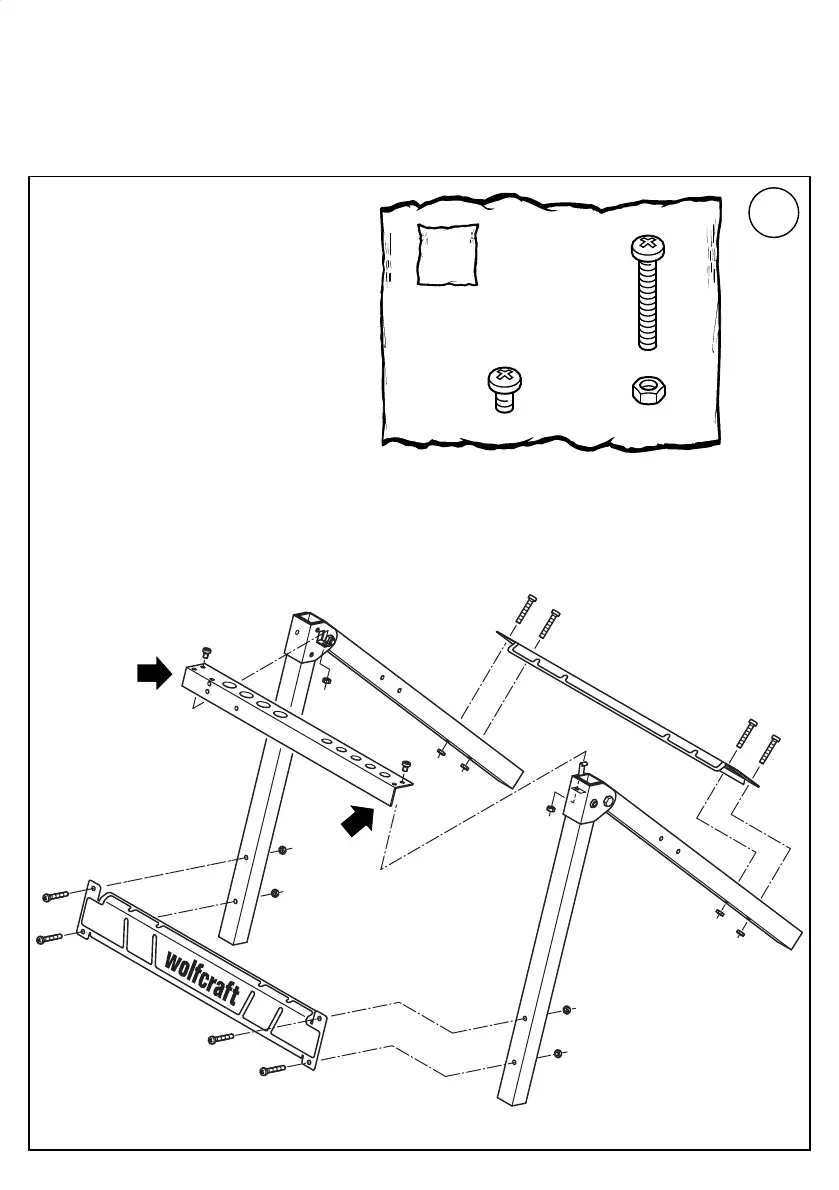 wolfcraft