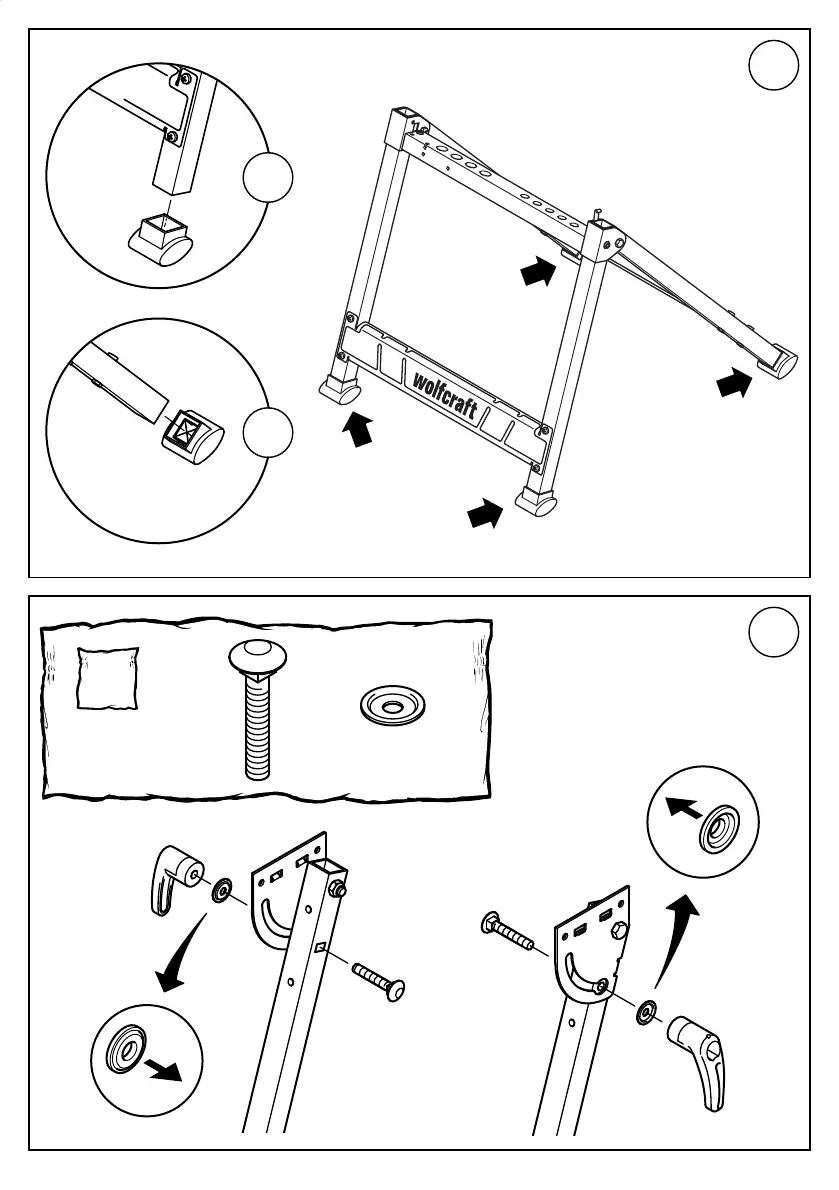 wolfcraft