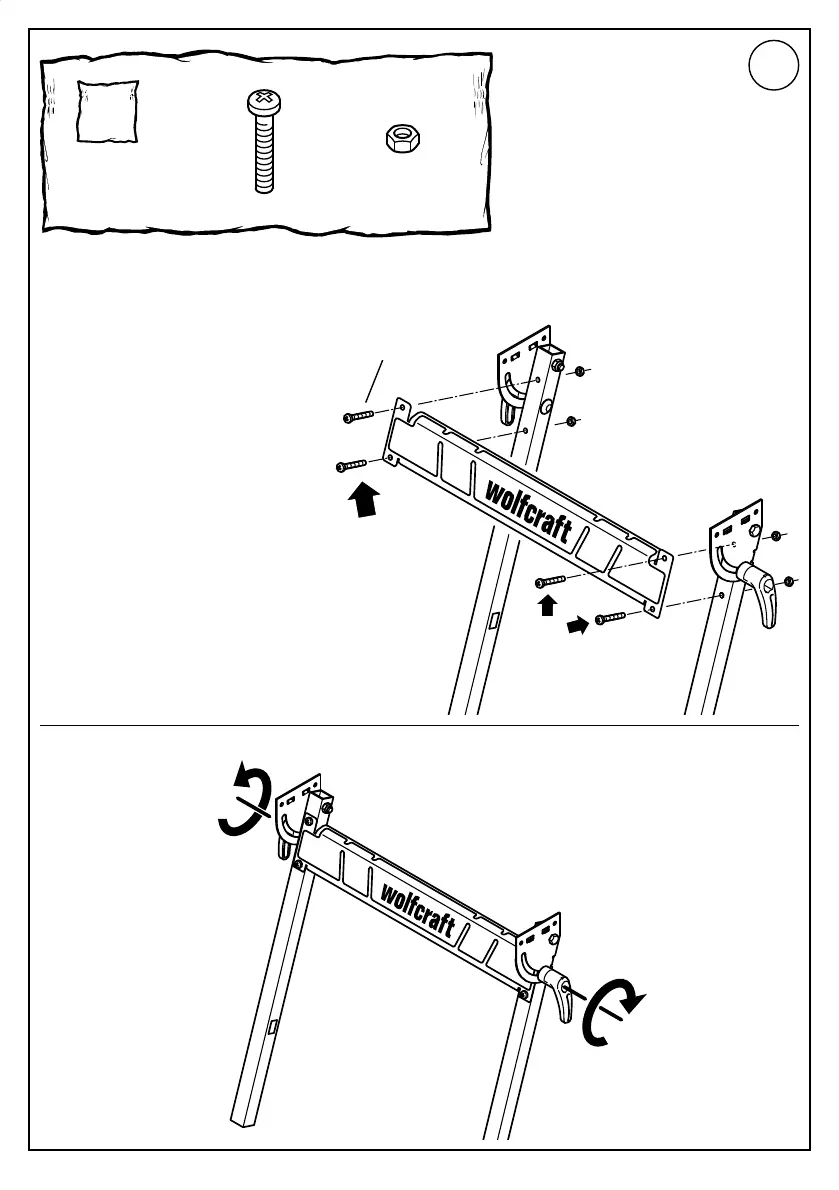 wolfcraft

wolfcraft