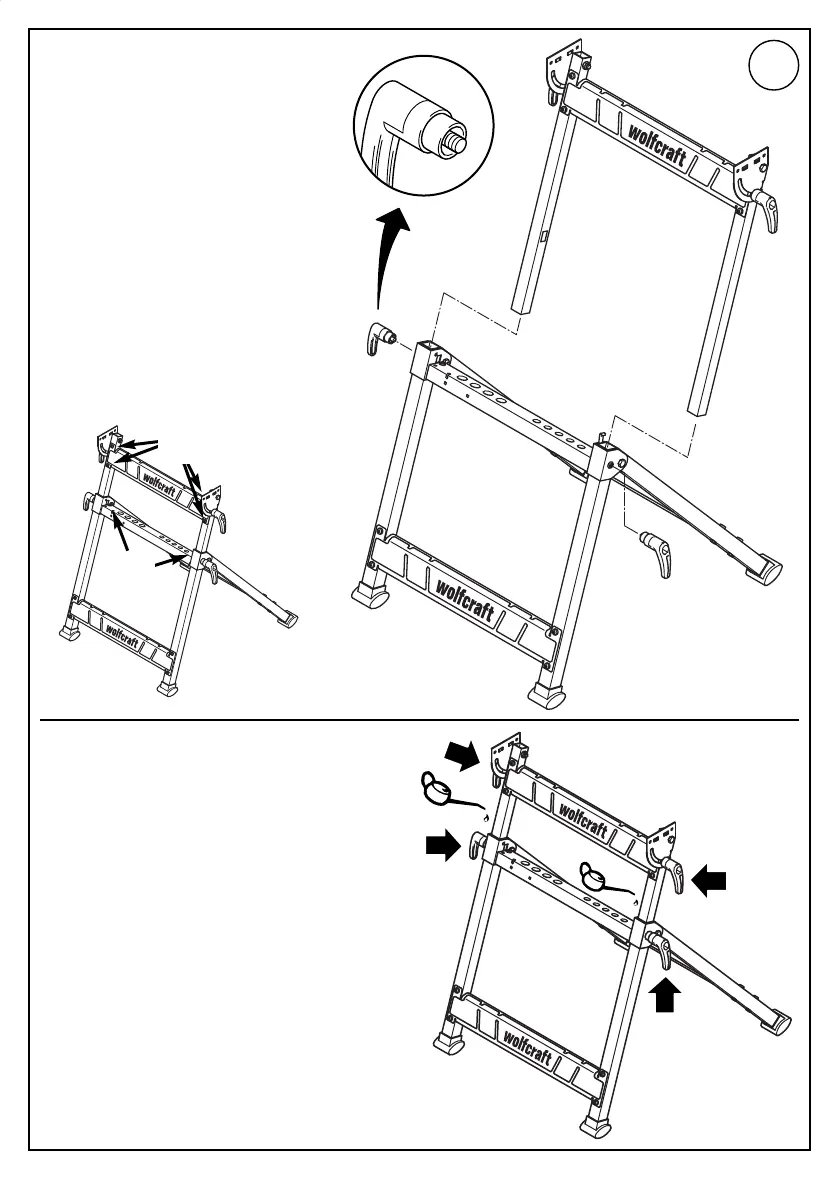 wolfcraft
wolfcraft
wolfcraft
wolfcraft
wolfcraft
wolfcraft