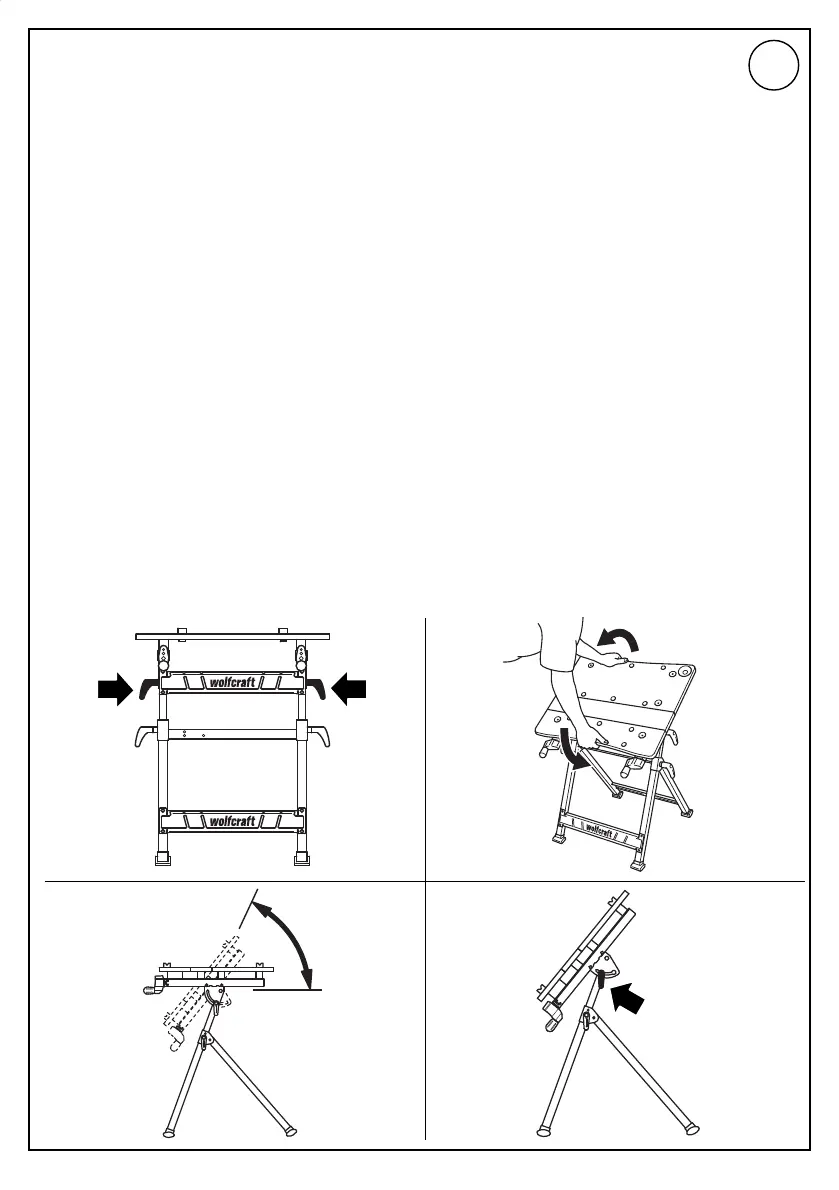 wolfcraft

wolfcraft

wolfcraft