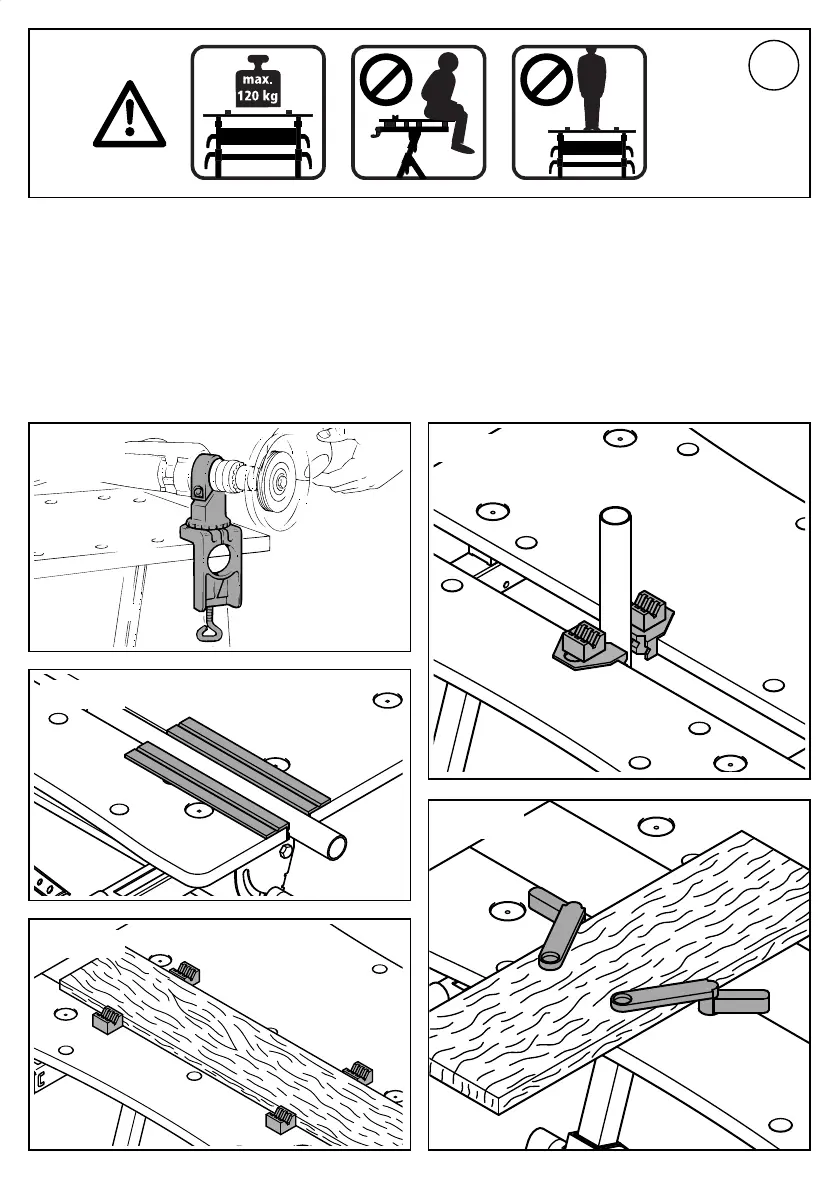 max.
120 kg