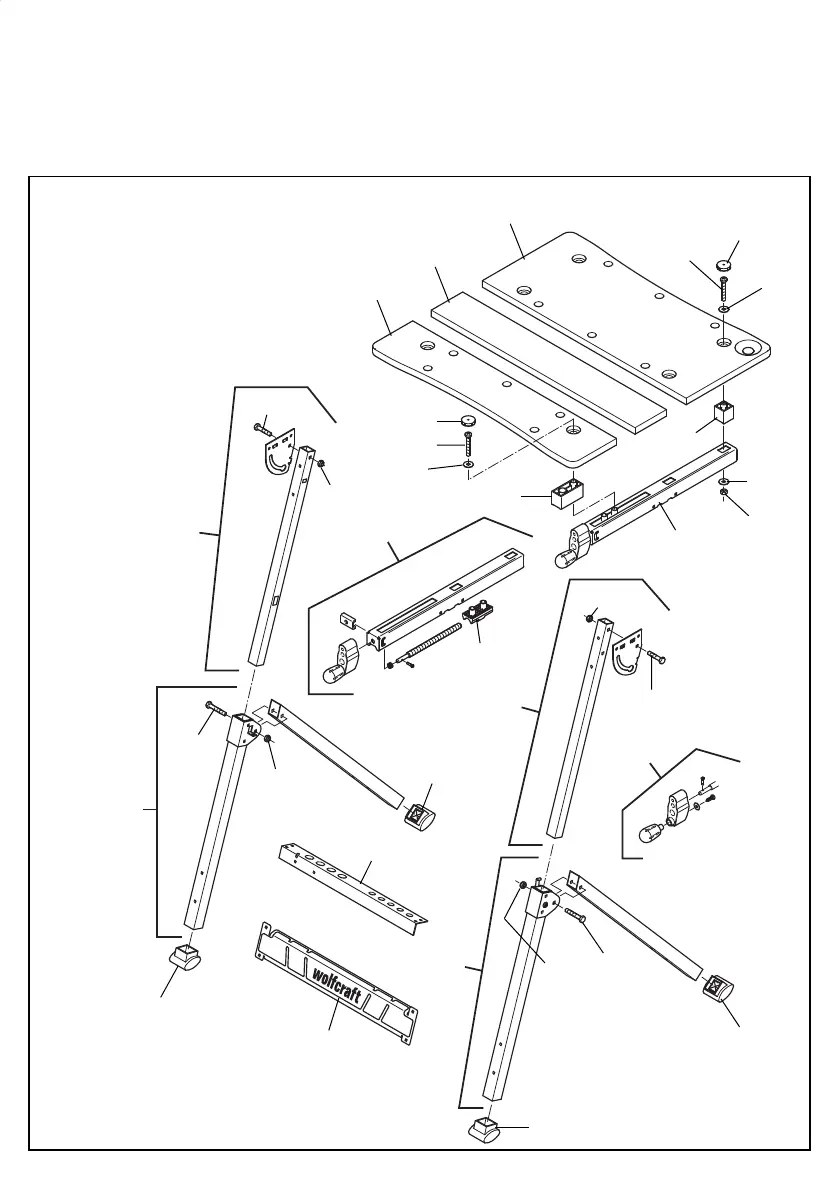 wolfcraft