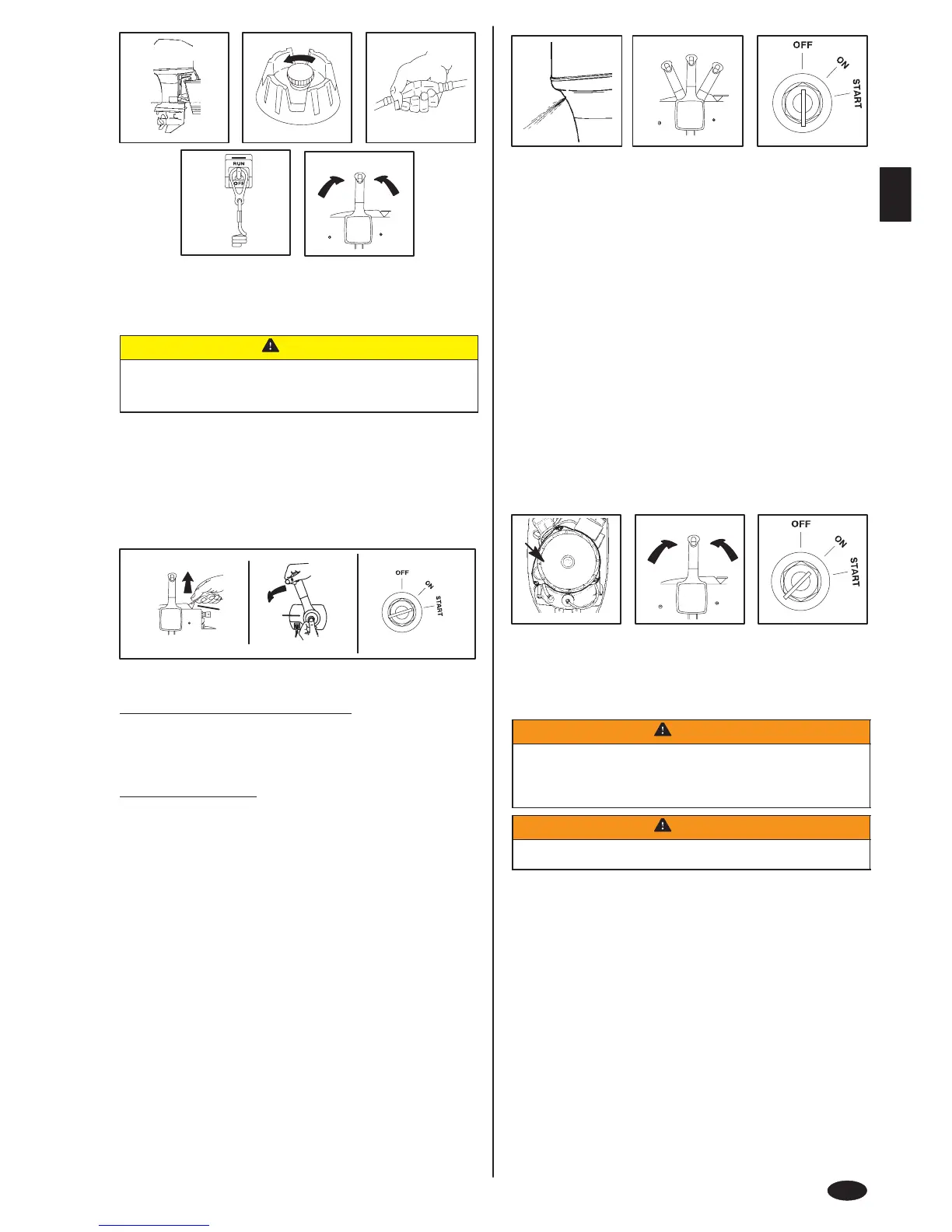 RUN

OFF

OFF

ON

START

OFF

ON

START

OFF

ON

START