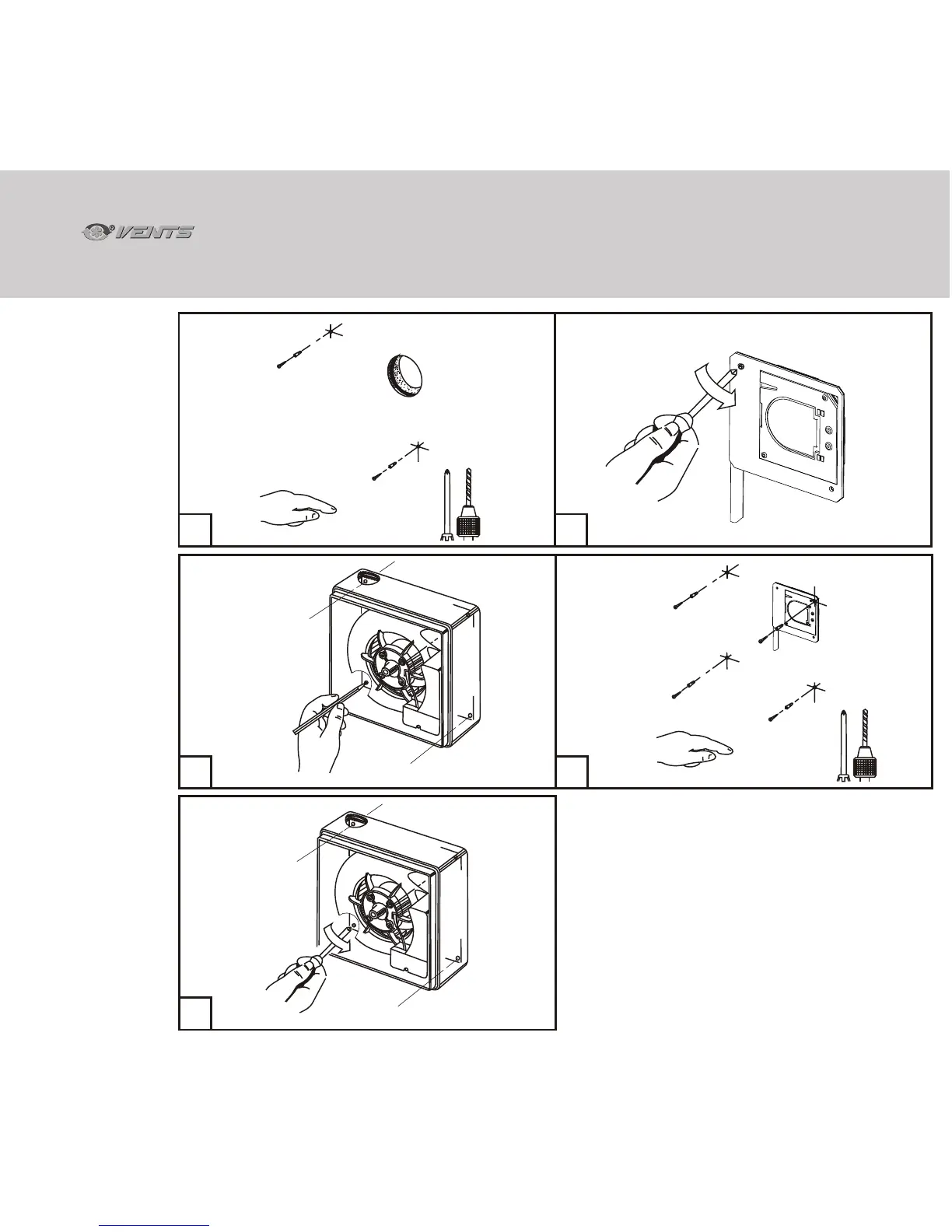 VENTS