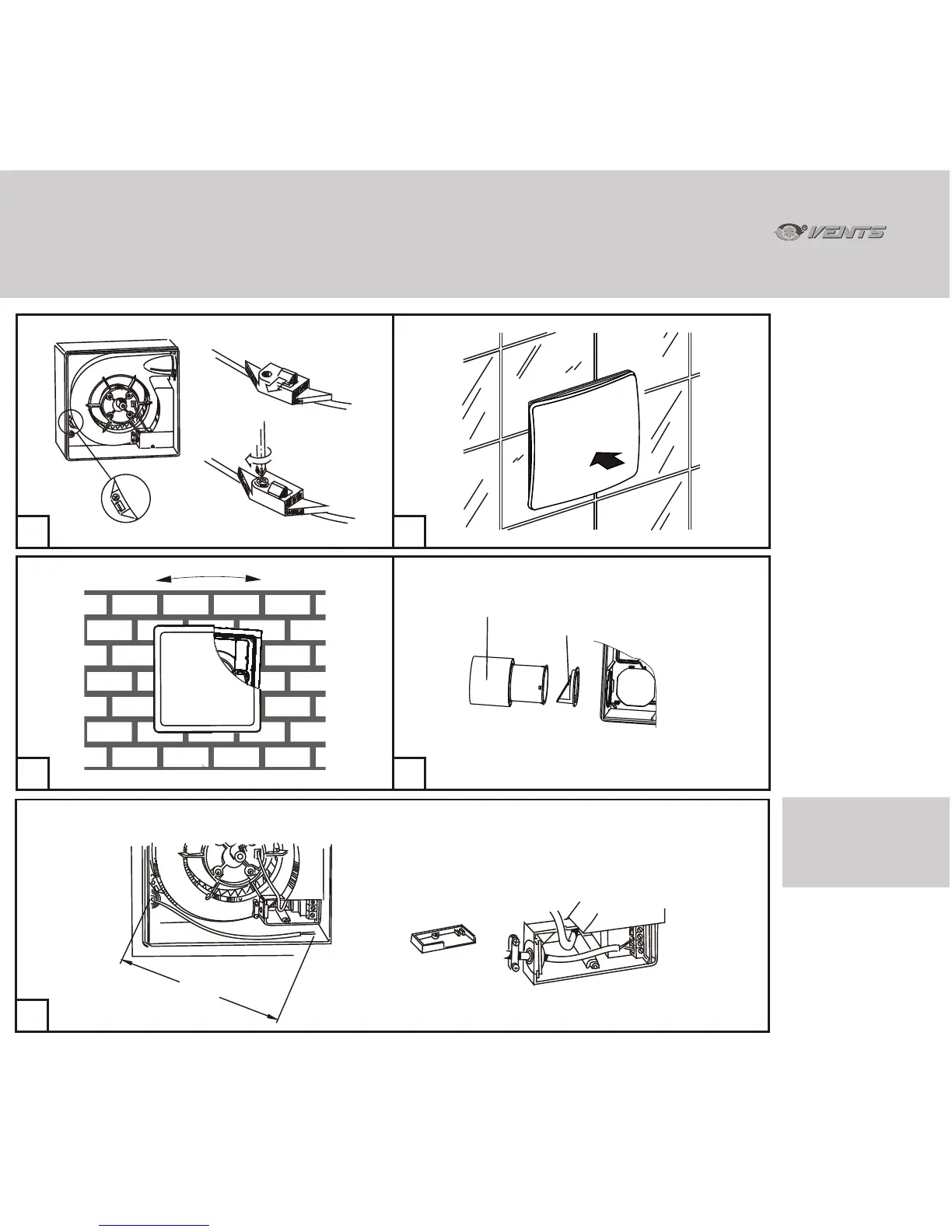 VENTS