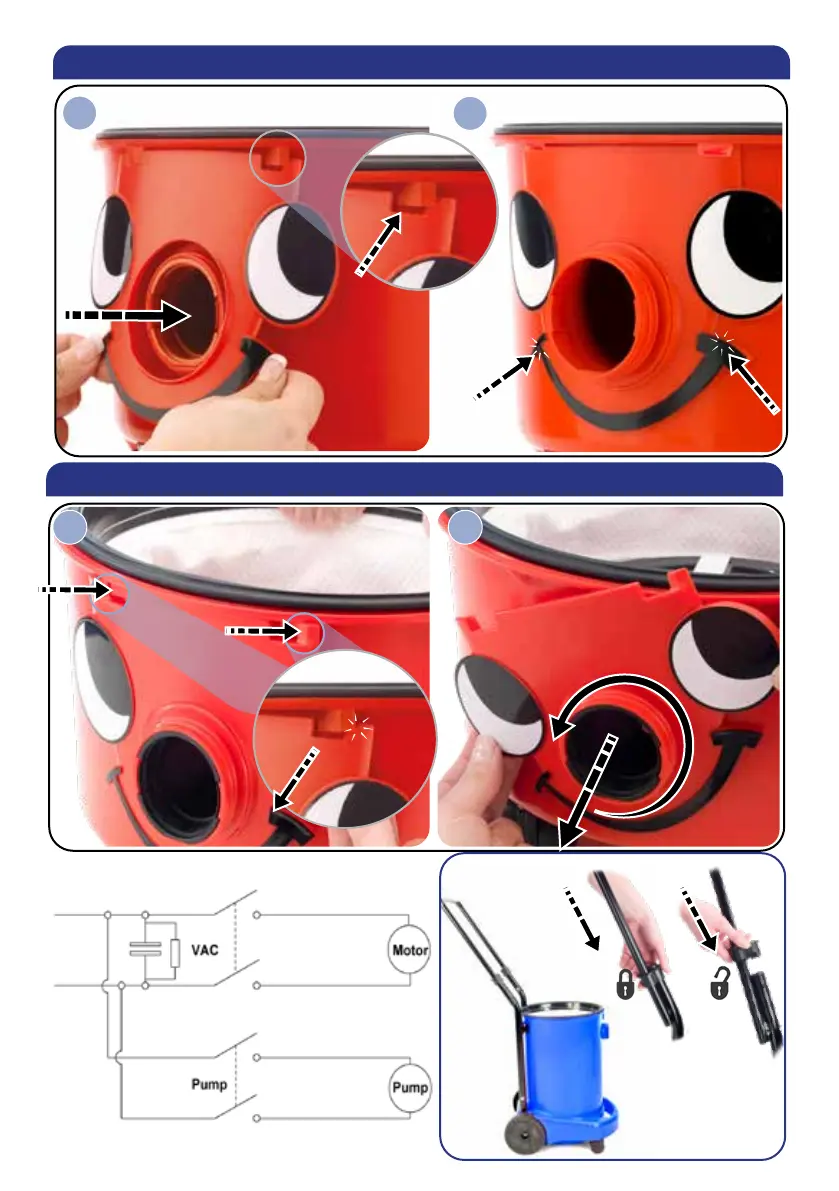 VAC

Motor

Pump

Pump