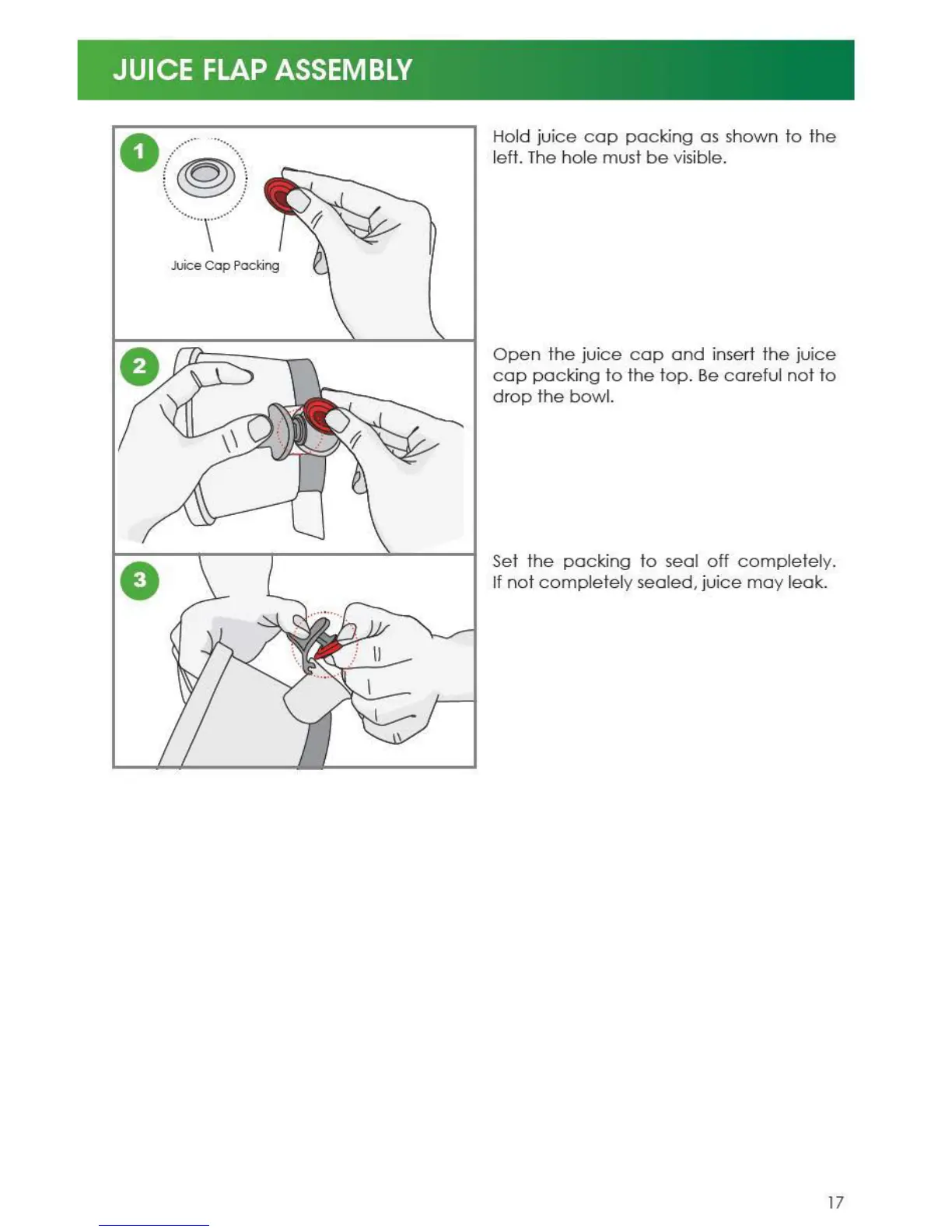 JUICE FLAP ASSEMBLY

1

Juice Cap Packing

Hold juice cap packing as shown to the left. The hole must be visible.

2

Open the juice cap and insert the juice cap packing to the top. Be careful not to drop the bowl.

3

Set the packing to seal off completely. If not completely sealed, juice may leak.

17