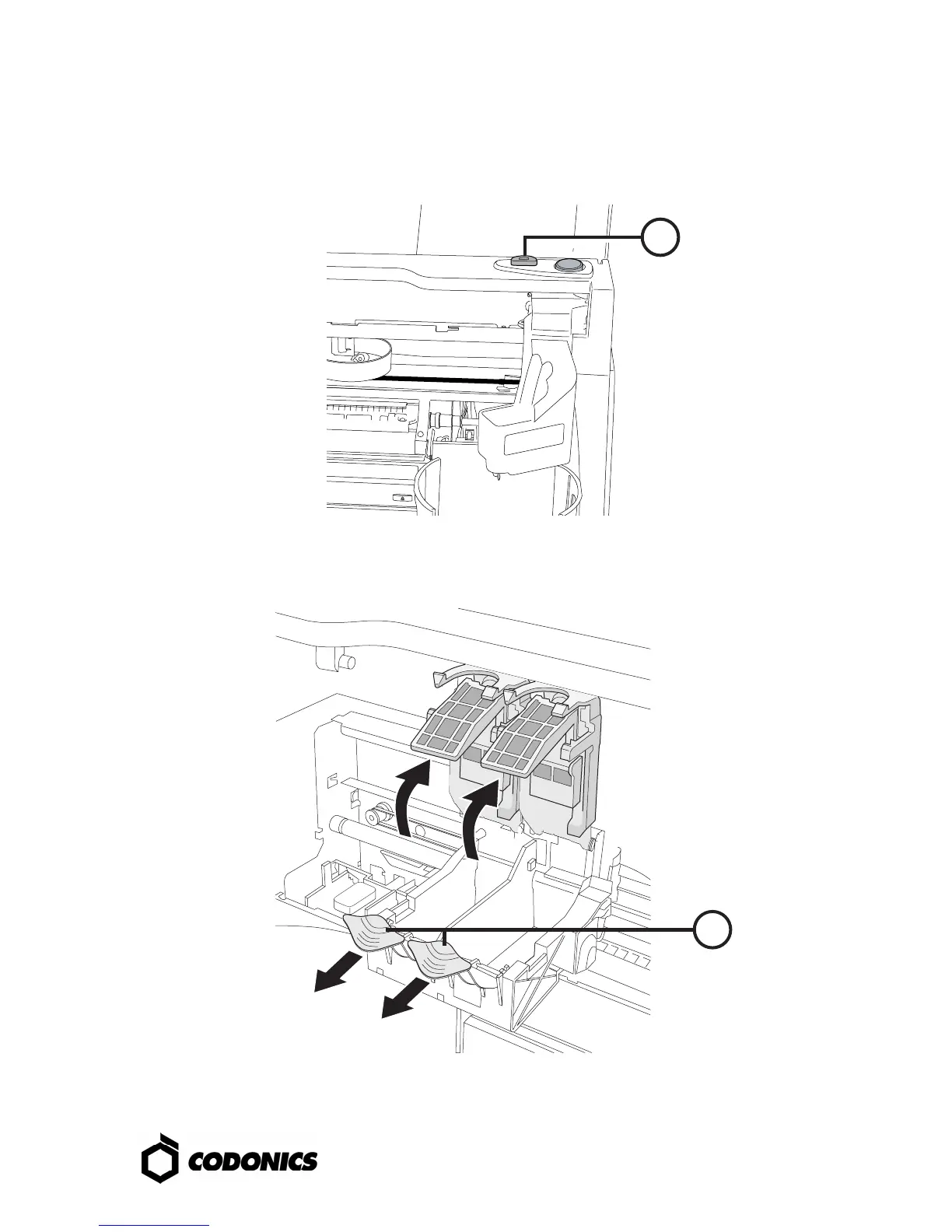 CODONICS