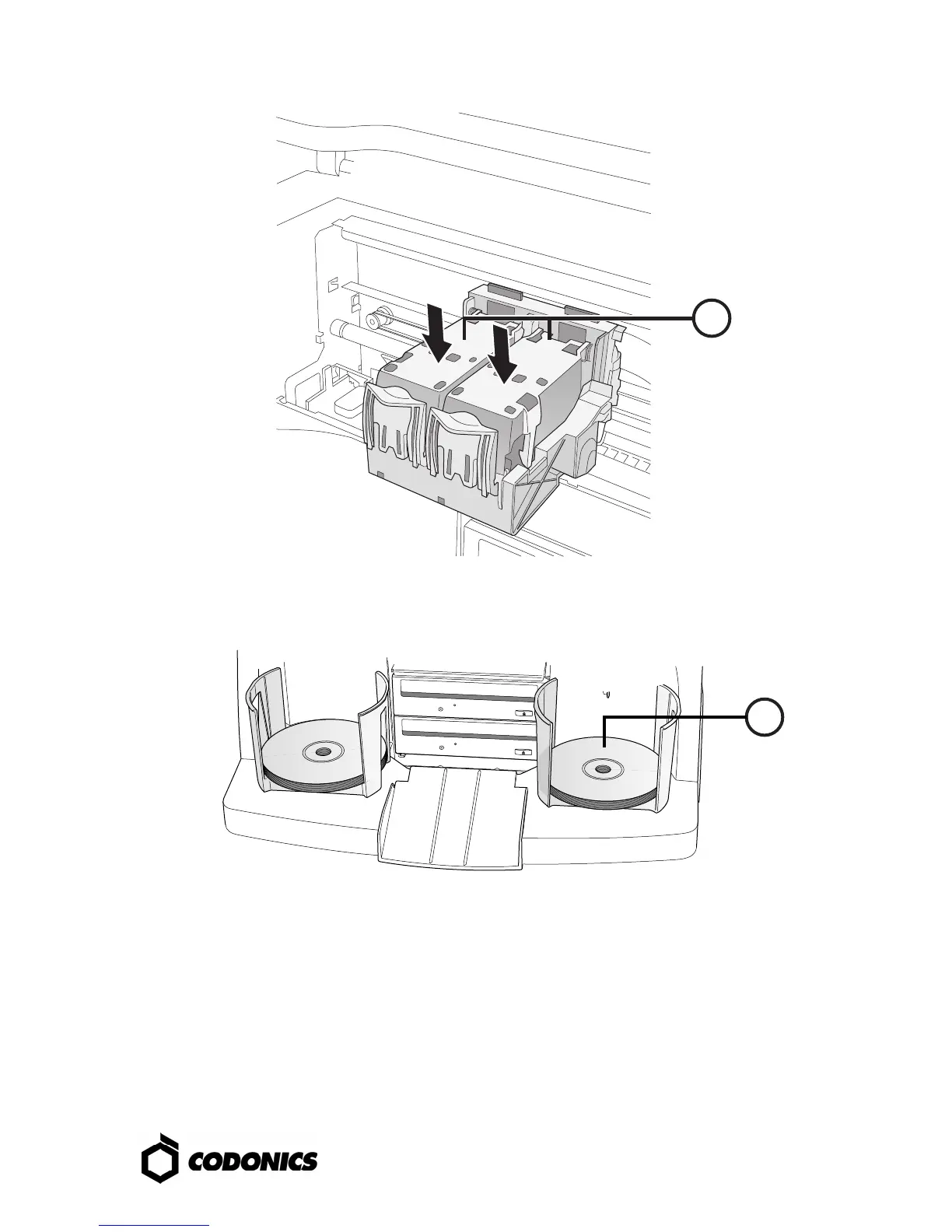 CODONICS