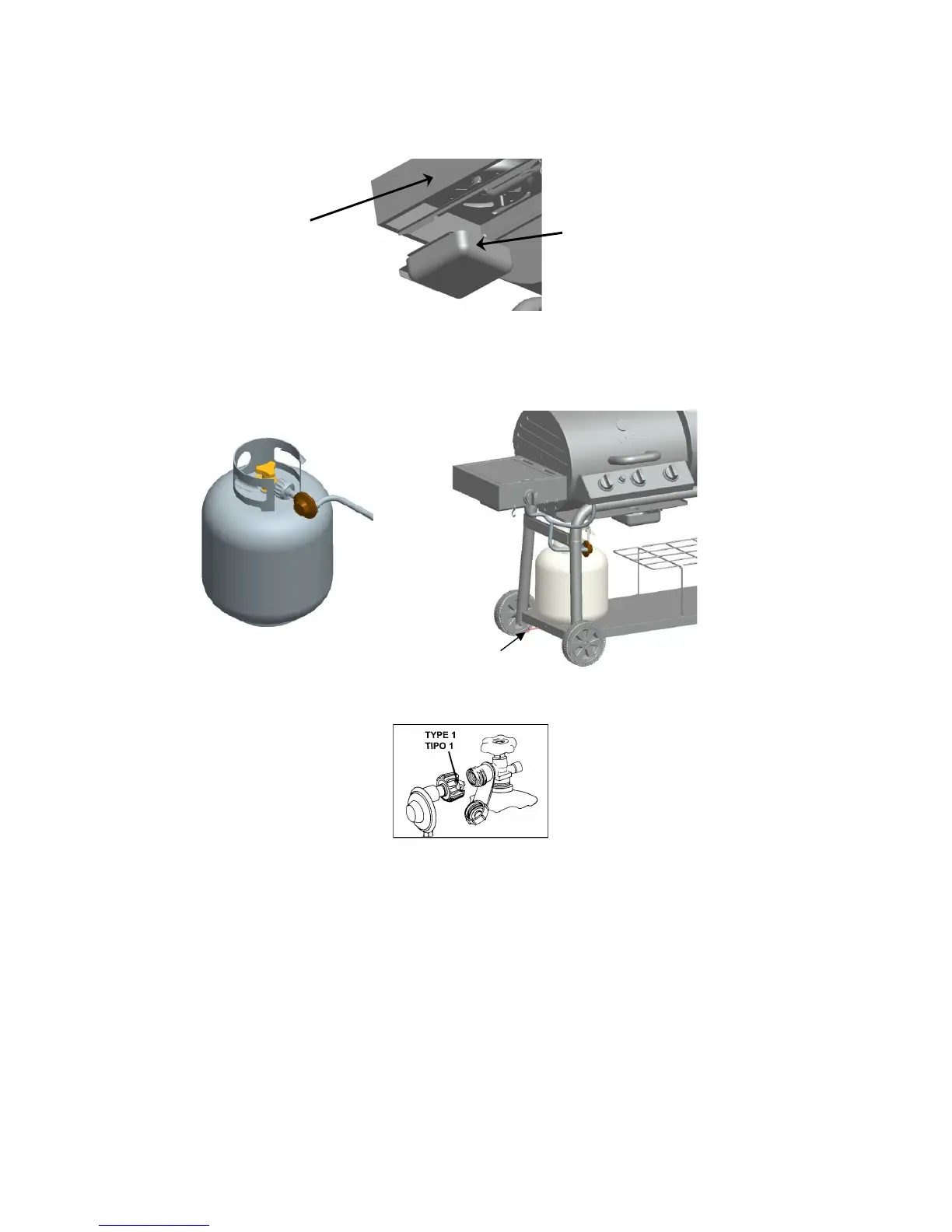 TYPE 1
TIPO 1