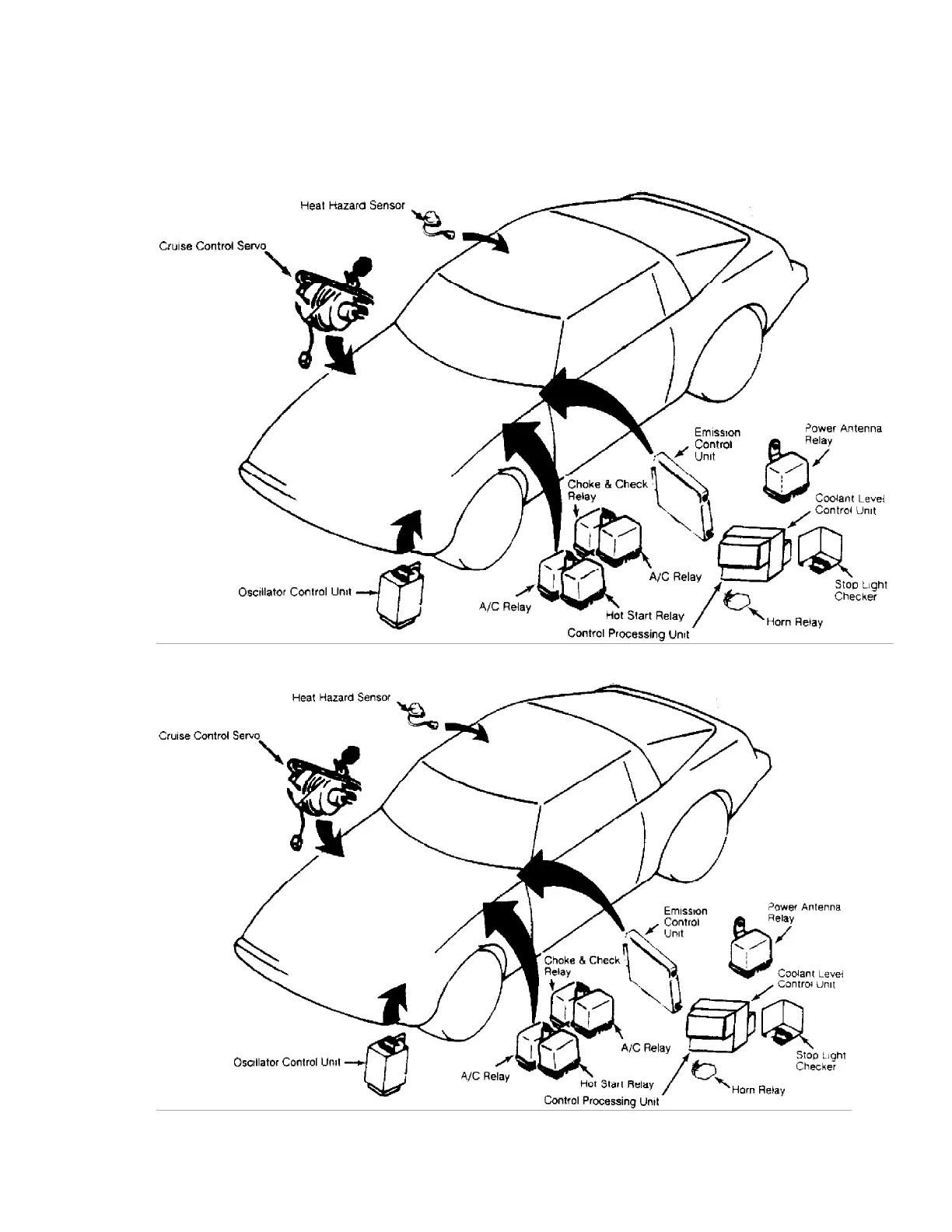 Heat Hazard Sensor

Cruise Control Servo

Emission Control Unit

Power Antenna Relay

Choke & Check Relay

Coolant Level Control Unit

A/C Relay

Stop Light Checker

Oscillator Control Unit

A/C Relay

Hot Start Relay

Horn Relay

Control Processing Unit

Heat Hazard Sensor

Cruise Control Servo

Emission Control Unit

Power Antenna Relay

Choke & Check Relay

Coolant Level Control Unit

A/C Relay

Stop Light Checker

Oscillator Control Unit

A/C Relay

Hot Start Relay

Horn Relay

Control Processing Unit