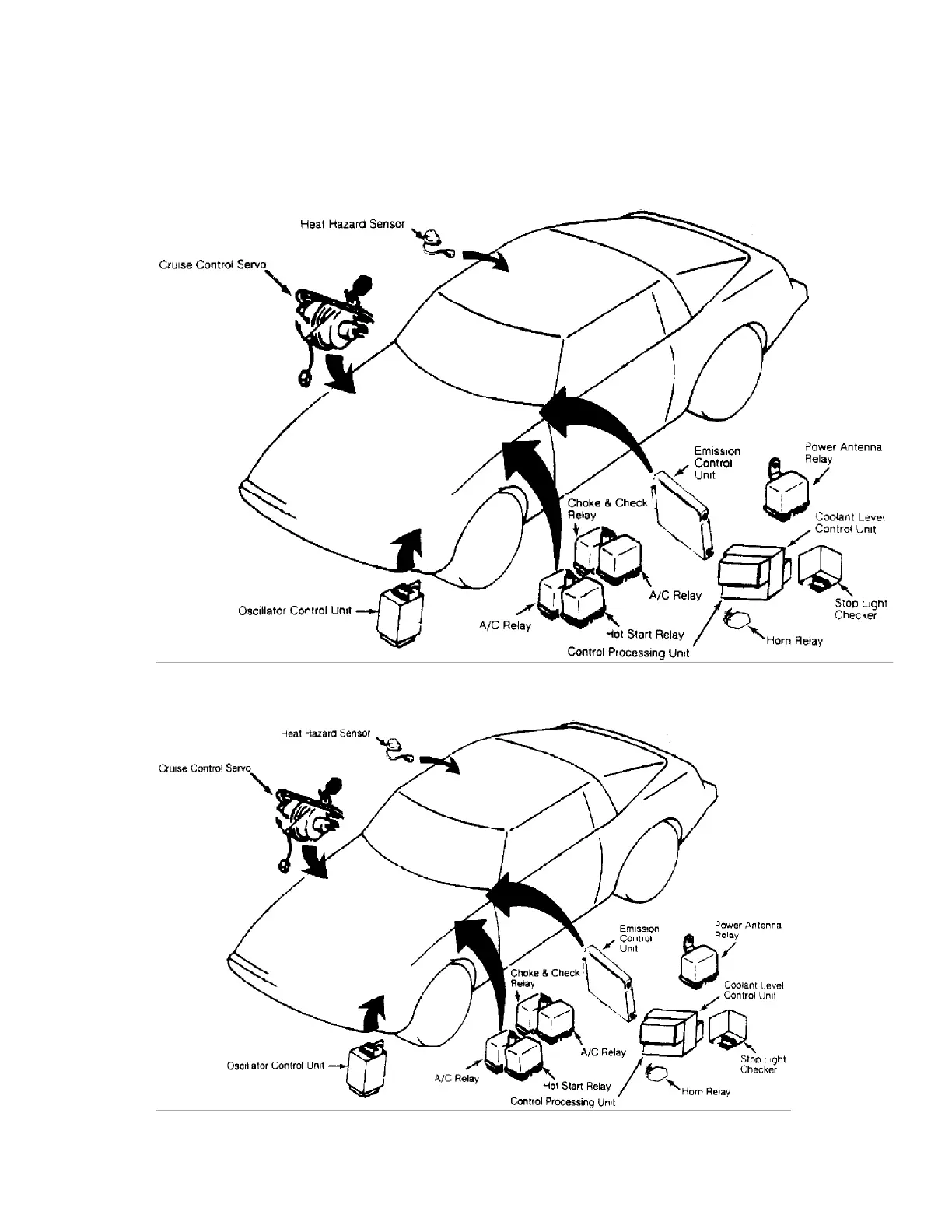 Heat Hazard Sensor
Cruise Control Servo
Emission Control Unit
Power Antenna Relay
Choke & Check Relay
Coolant Level Control Unit
A/C Relay
Stop Light Checker
Oscillator Control Unit
A/C Relay
Hot Start Relay
Horn Relay
Control Processing Unit

Heat Hazard Sensor
Cruise Control Servo
Emission Control Unit
Power Antenna Relay
Choke & Check Relay
Coolant Level Control Unit
A/C Relay
Stop Light Checker
Oscillator Control Unit
A/C Relay
Hot Start Relay
Horn Relay
Control Processing Unit