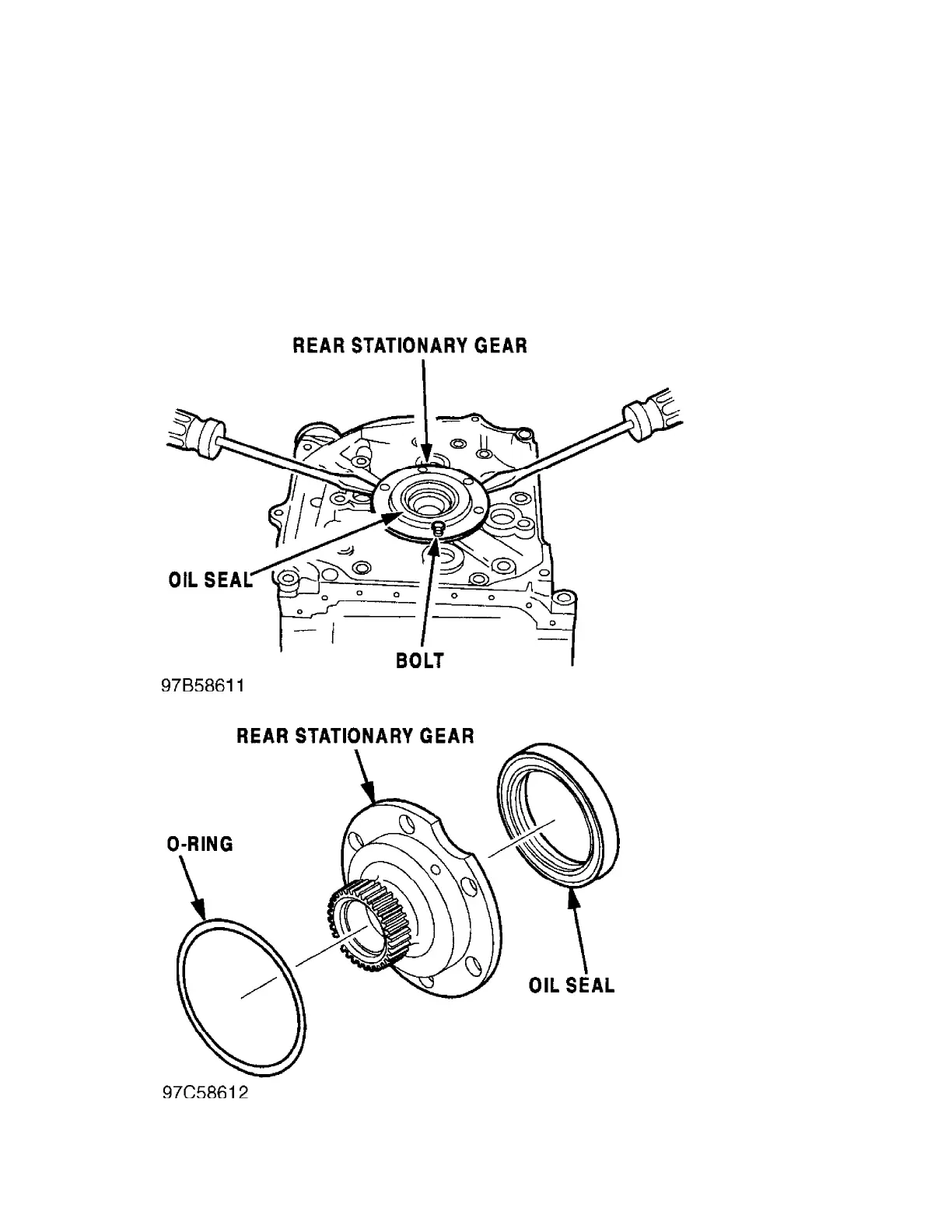 REAR STATIONARY GEAR

OIL SEAL

BOLT

97B58611

REAR STATIONARY GEAR

O-RING

OIL SEAL

97C58612