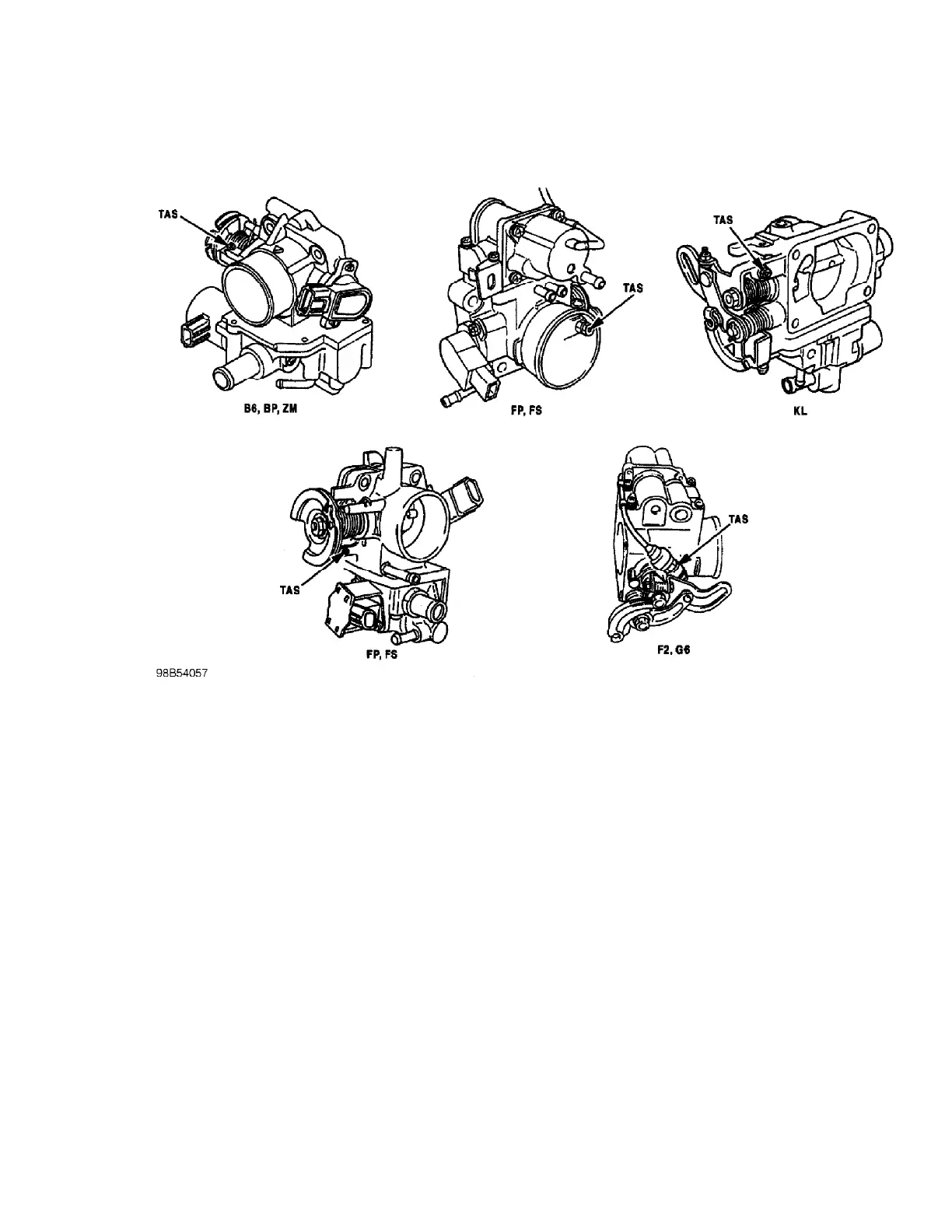 TAS

B6, BP, ZM

TAS

FP, FS

TAS

KL

TAS

FP, FS

TAS

F2, G6

98B54057