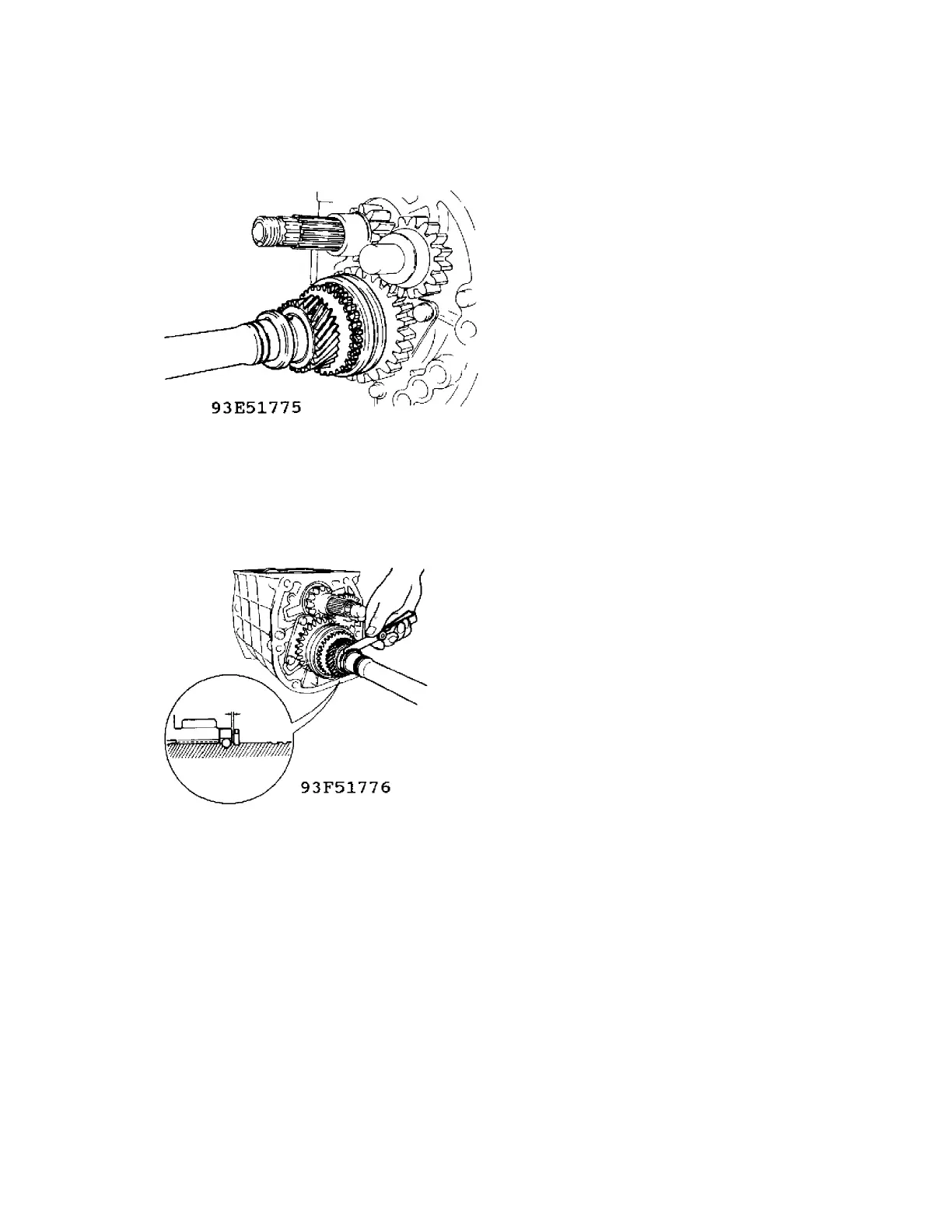 93E51775

93F51776