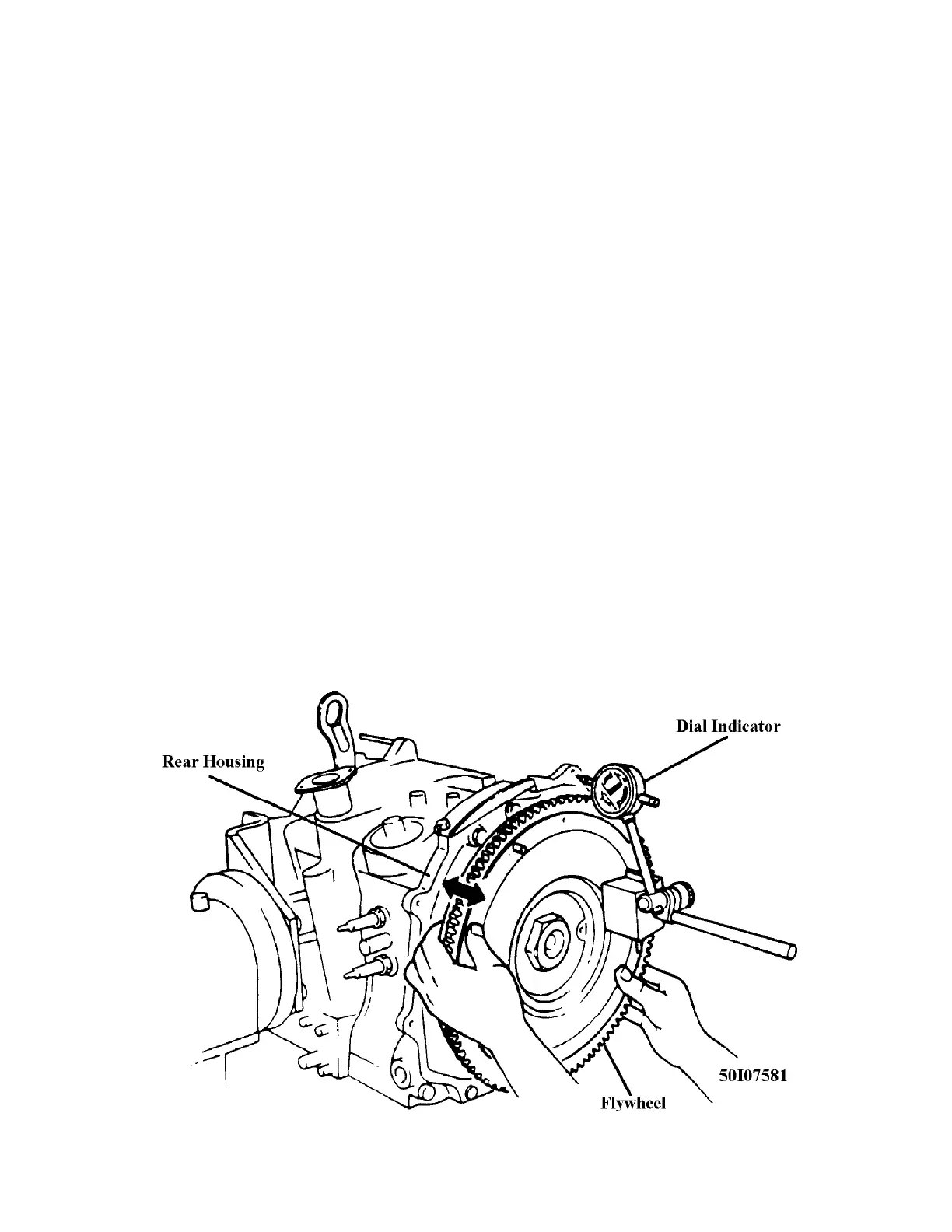 Dial Indicator

Rear Housing

50I07581

Flywheel