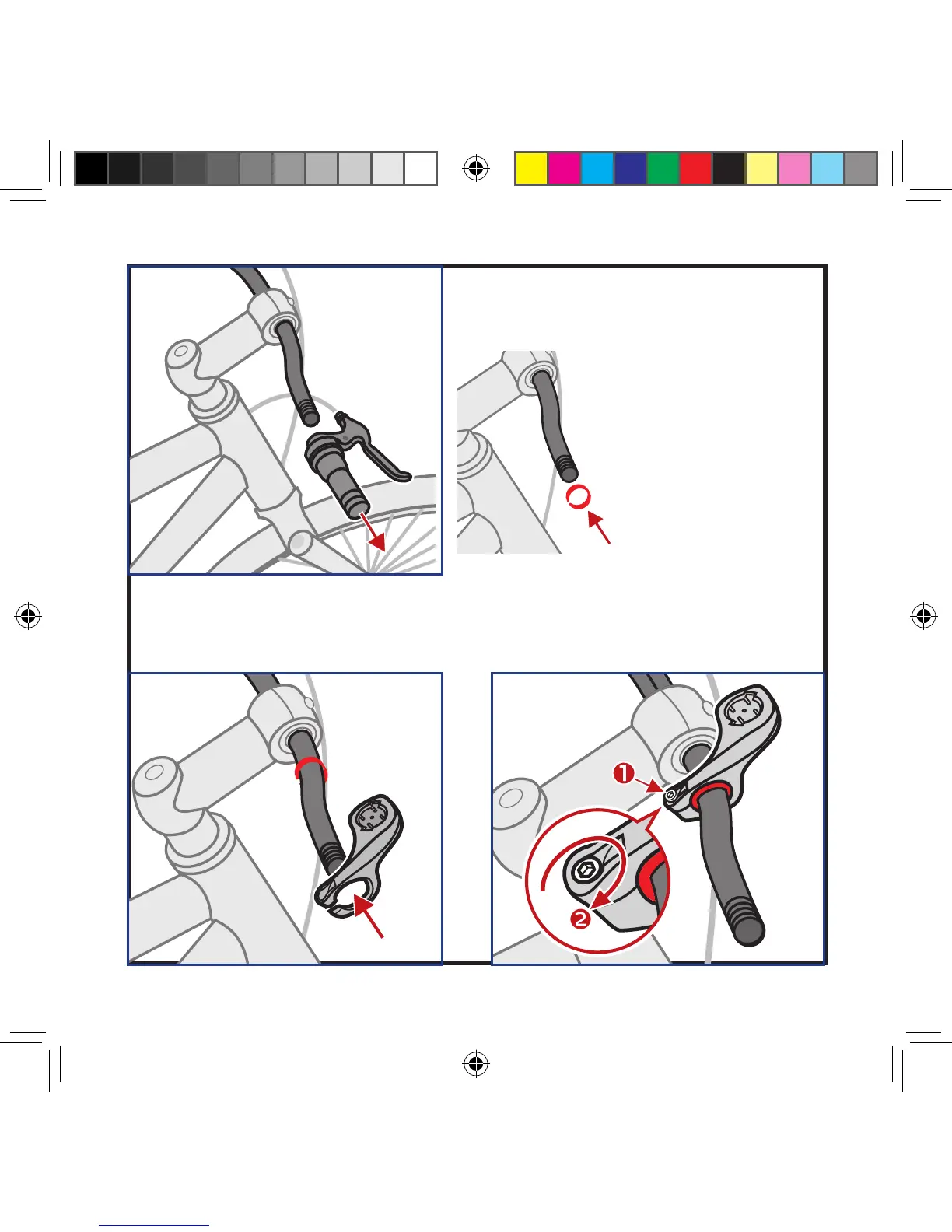 1
2