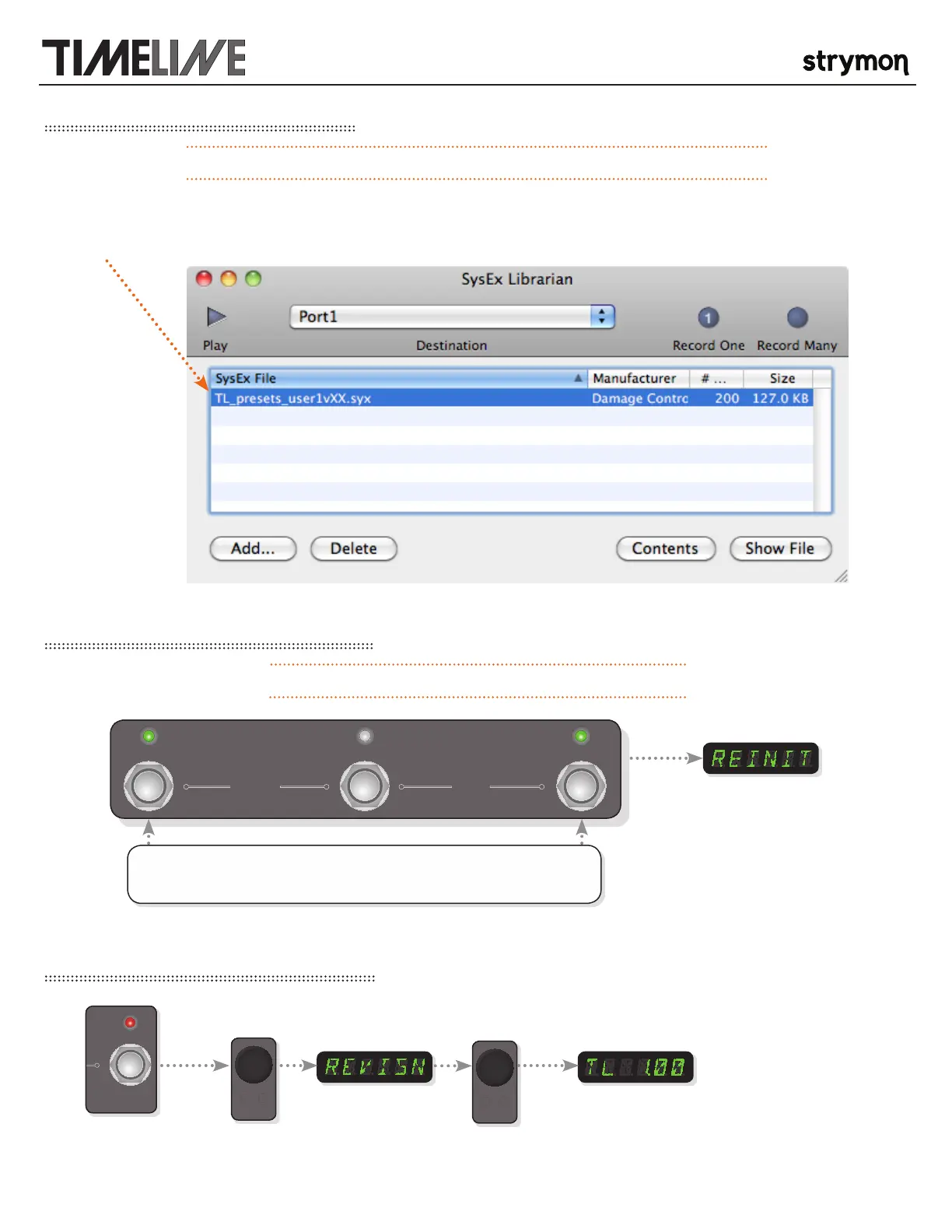 TIMELINE

strymon

SysEx Librarian

Port1

Play

Destination

Record One

Record Many

| SysEx File | Manufacturer | # ... | Size |
|---|---|---|---|
| TL_presets_user1vXX.syx | Damage Contro | 200 | 127.0 KB |

Add...

Delete

Contents

Show File

REINIT

REVISN

TL 100