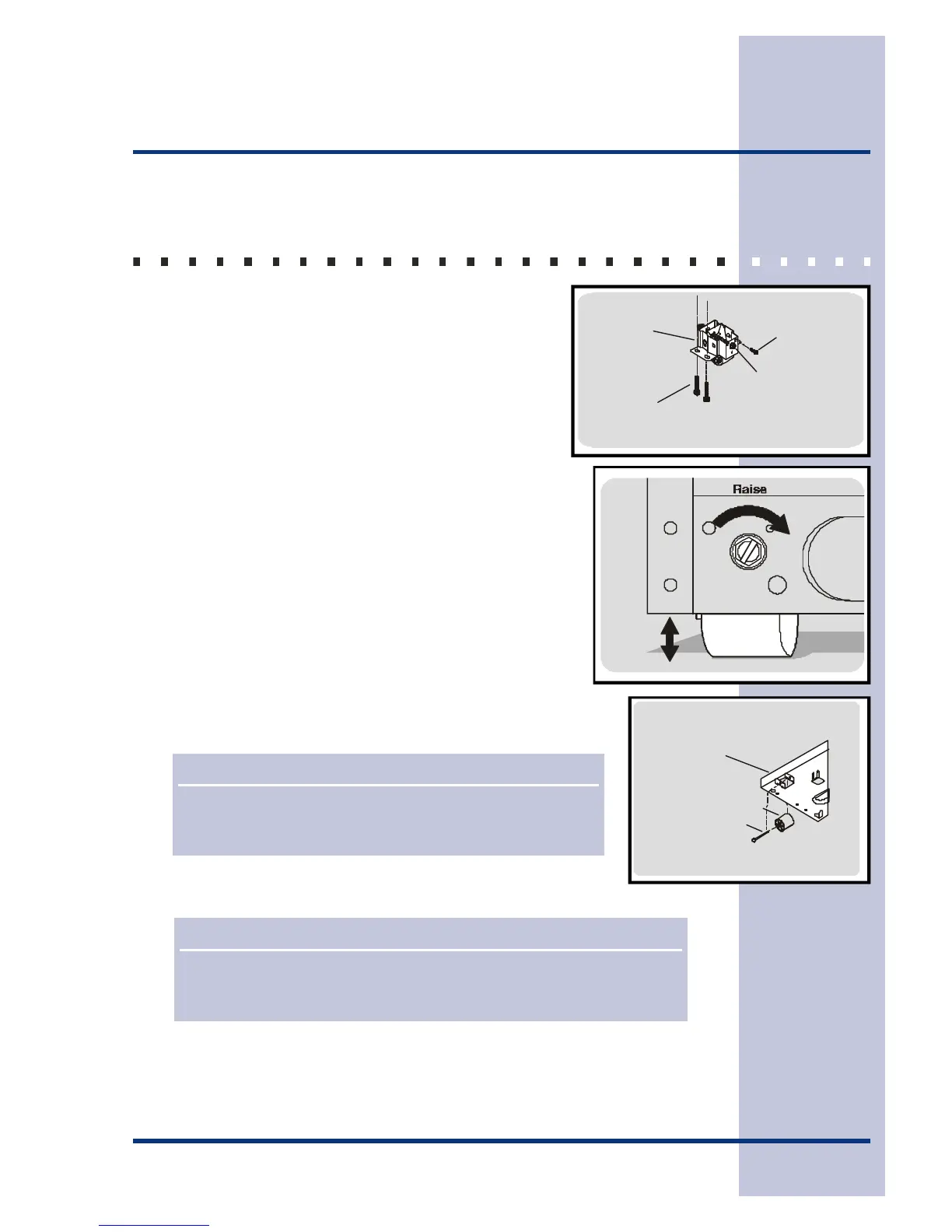 Raise