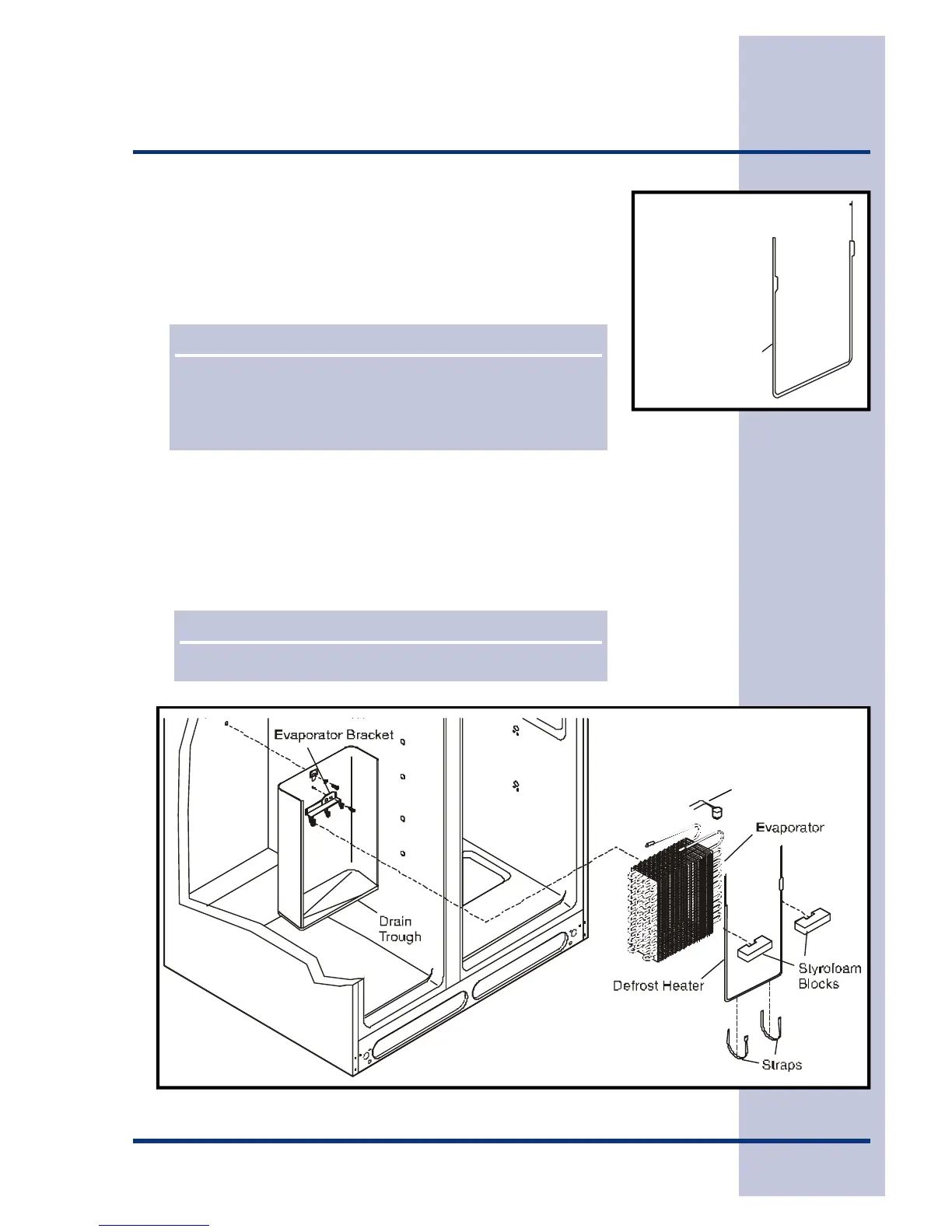 Evaporator Bracket

Evaporator

Drain Trough

Defrost Heater

Styrofoam Blocks

Straps