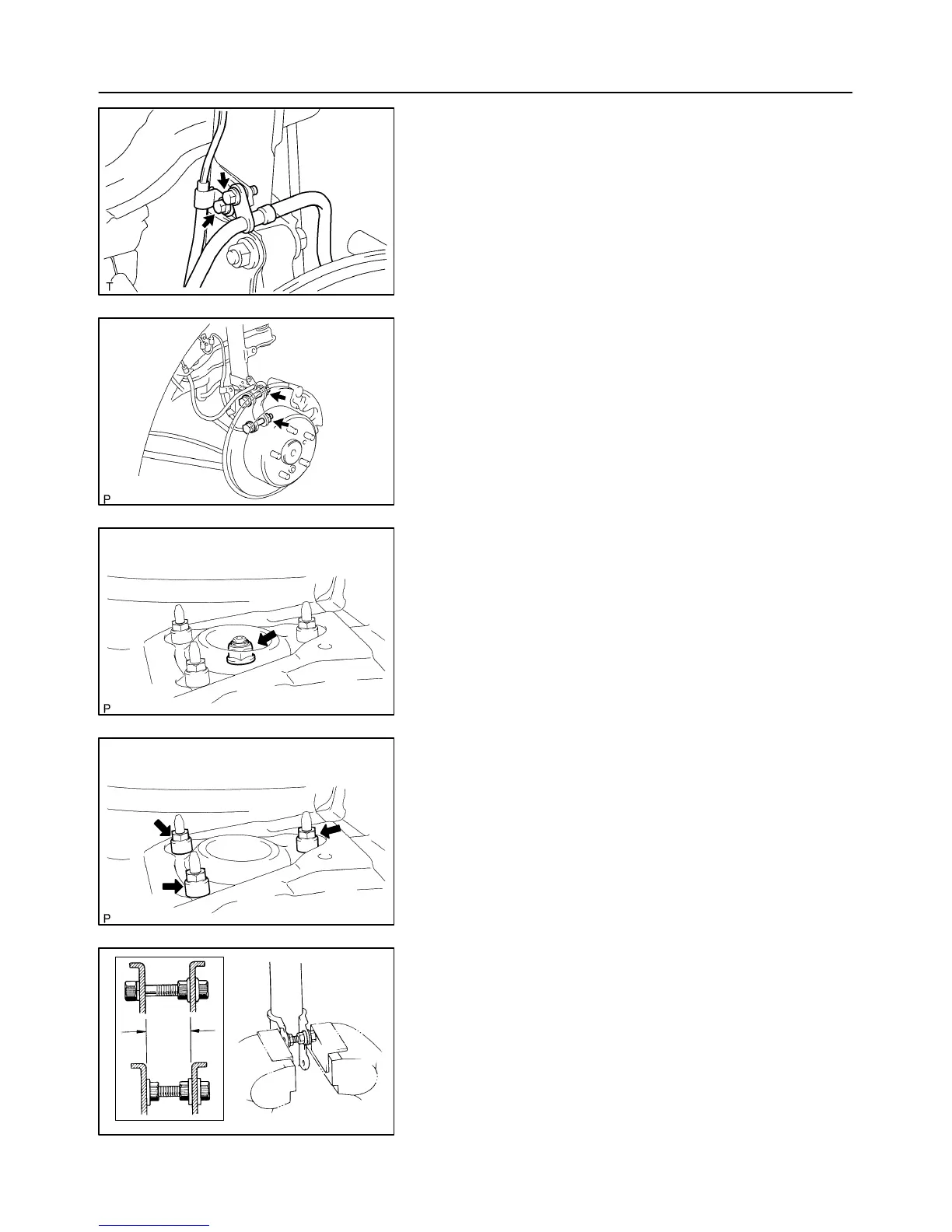 T

P

P

P