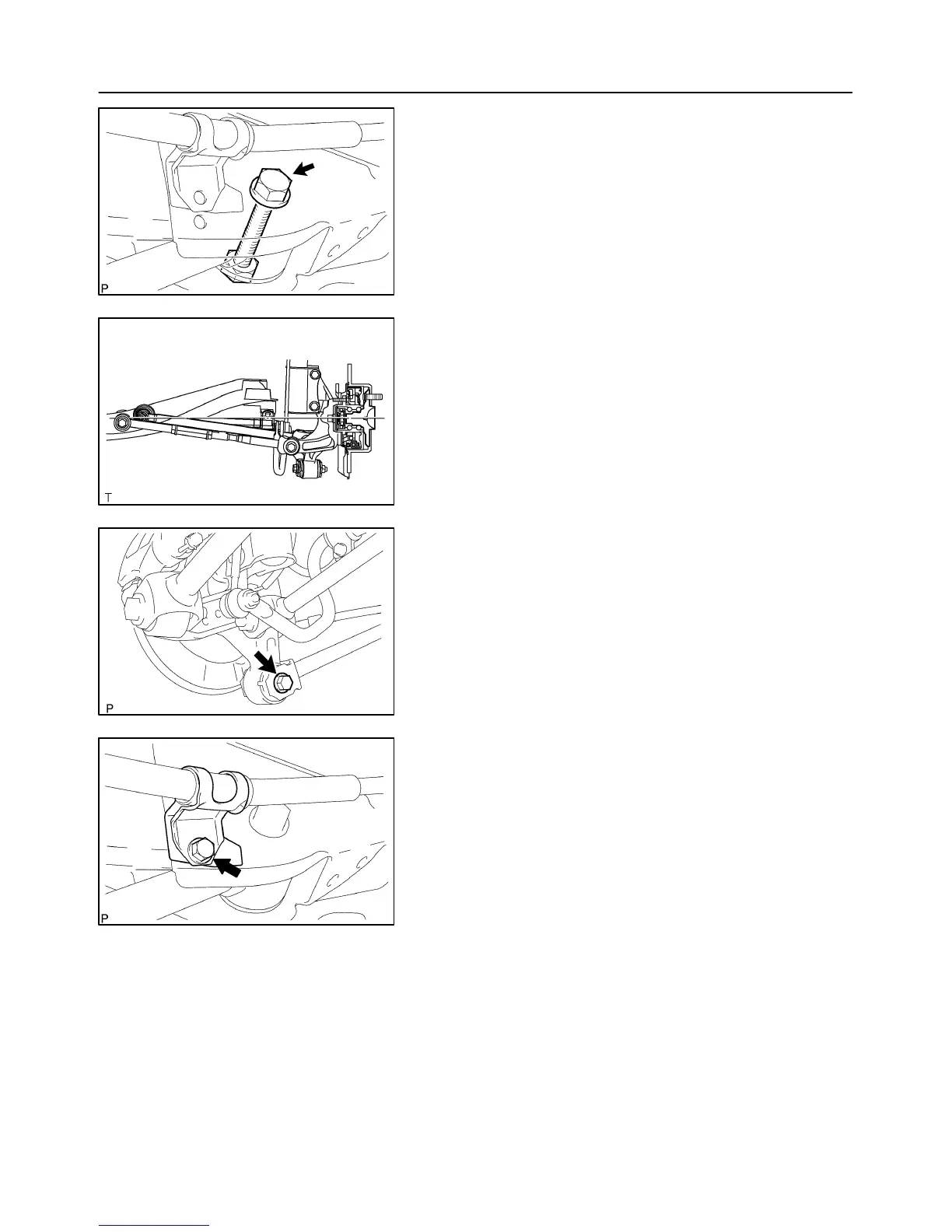 P

T

P

P