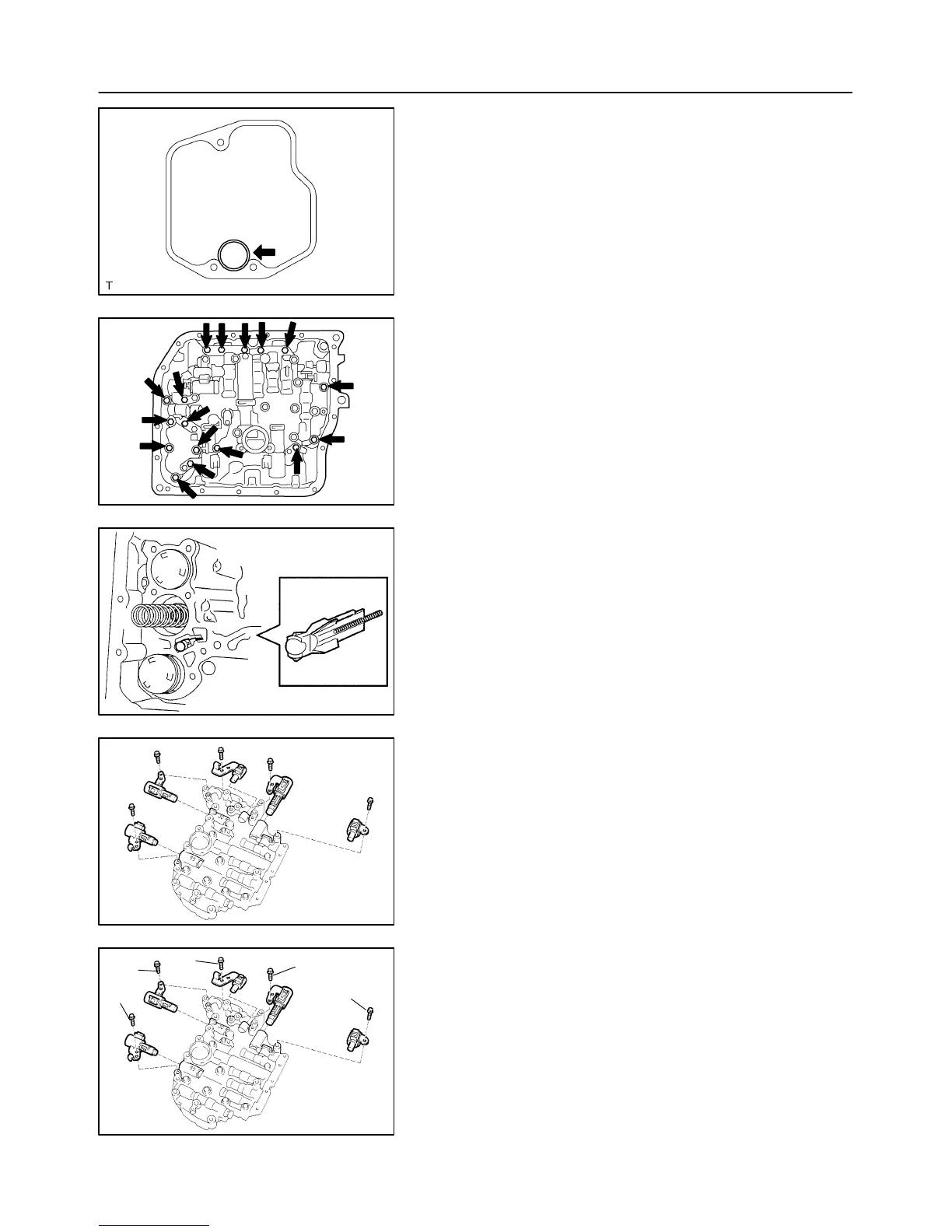 T