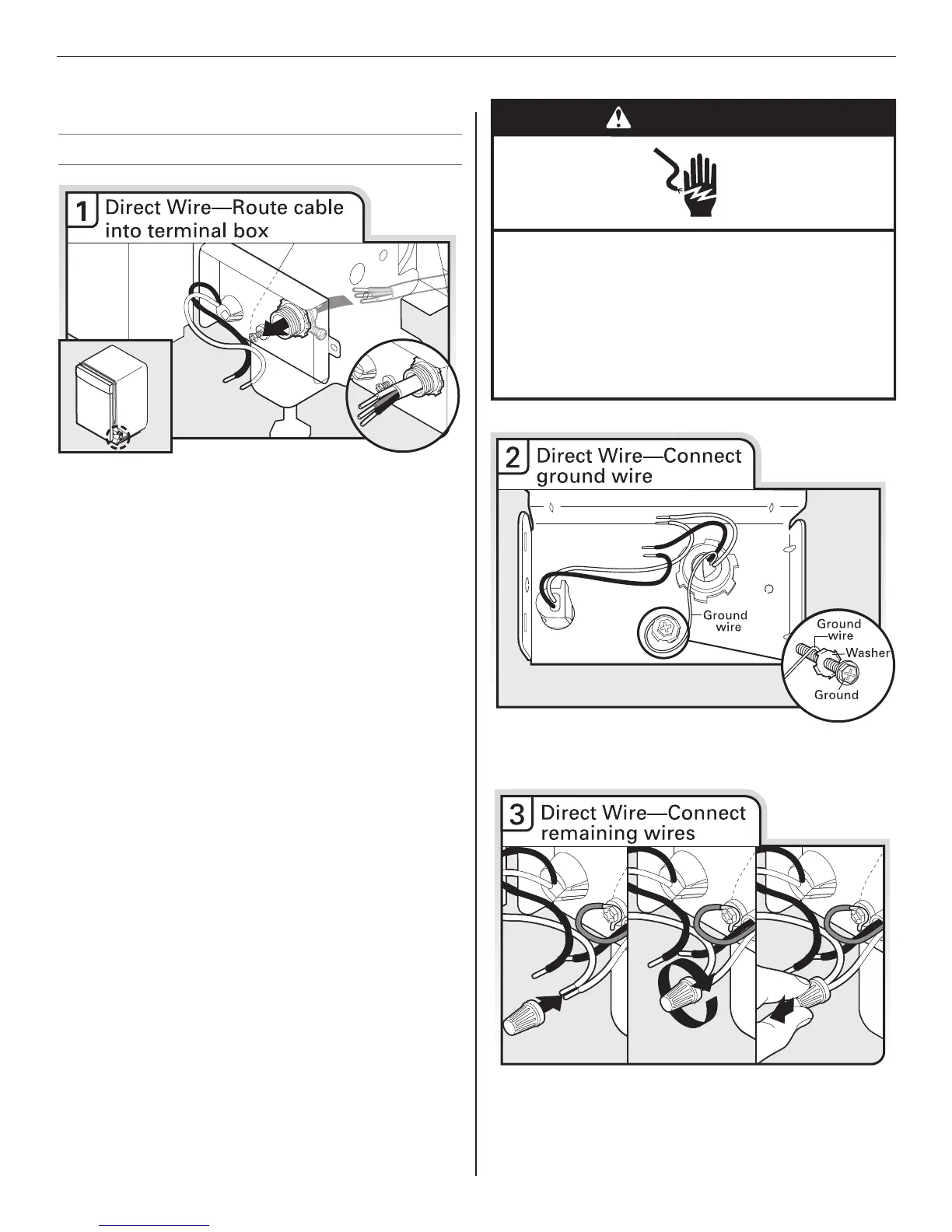 1 Direct Wire—Route cable into terminal box

2 Direct Wire—Connect ground wire

Ground wire

Ground wire

Washer

Ground

3 Direct Wire—Connect remaining wires