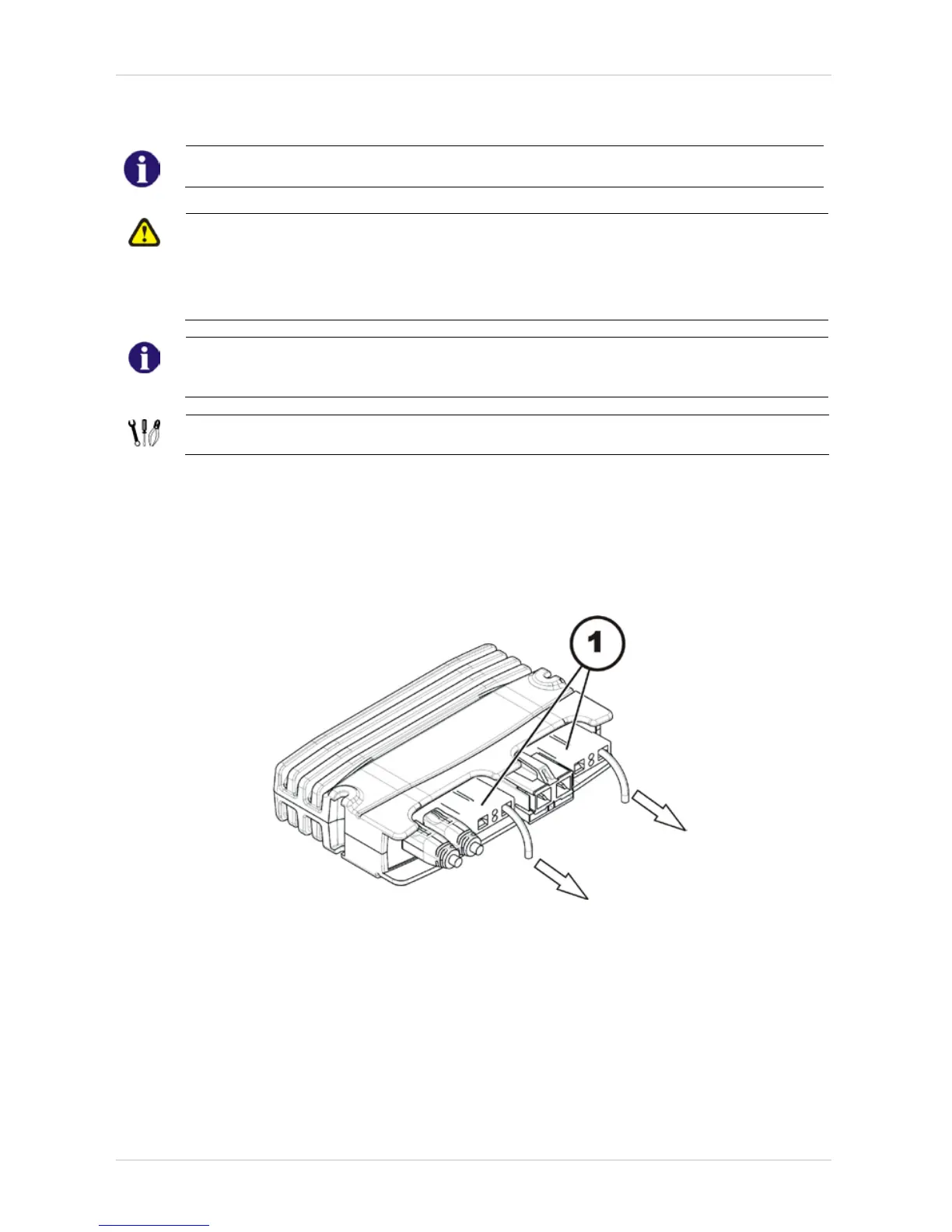 1