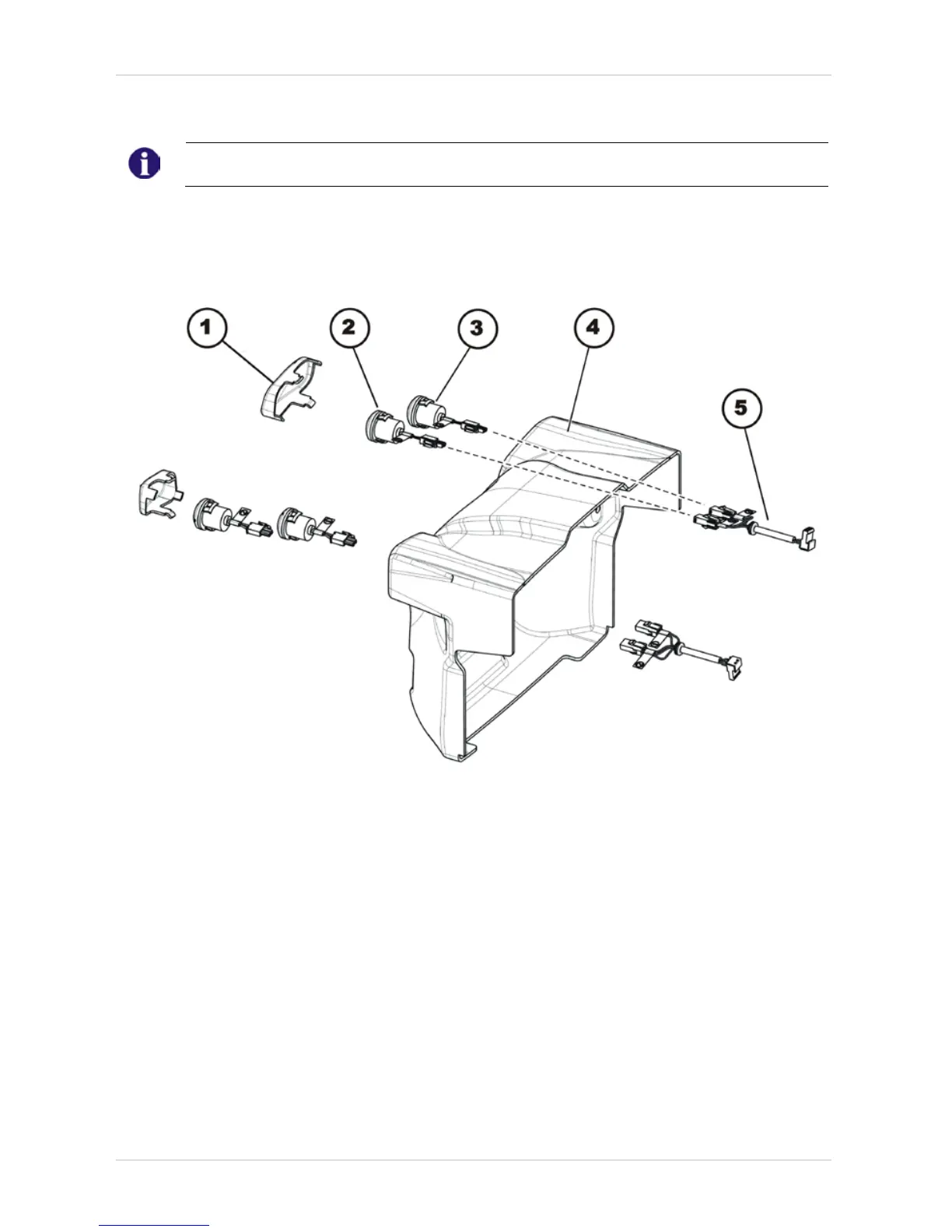 1

2

3

4

5