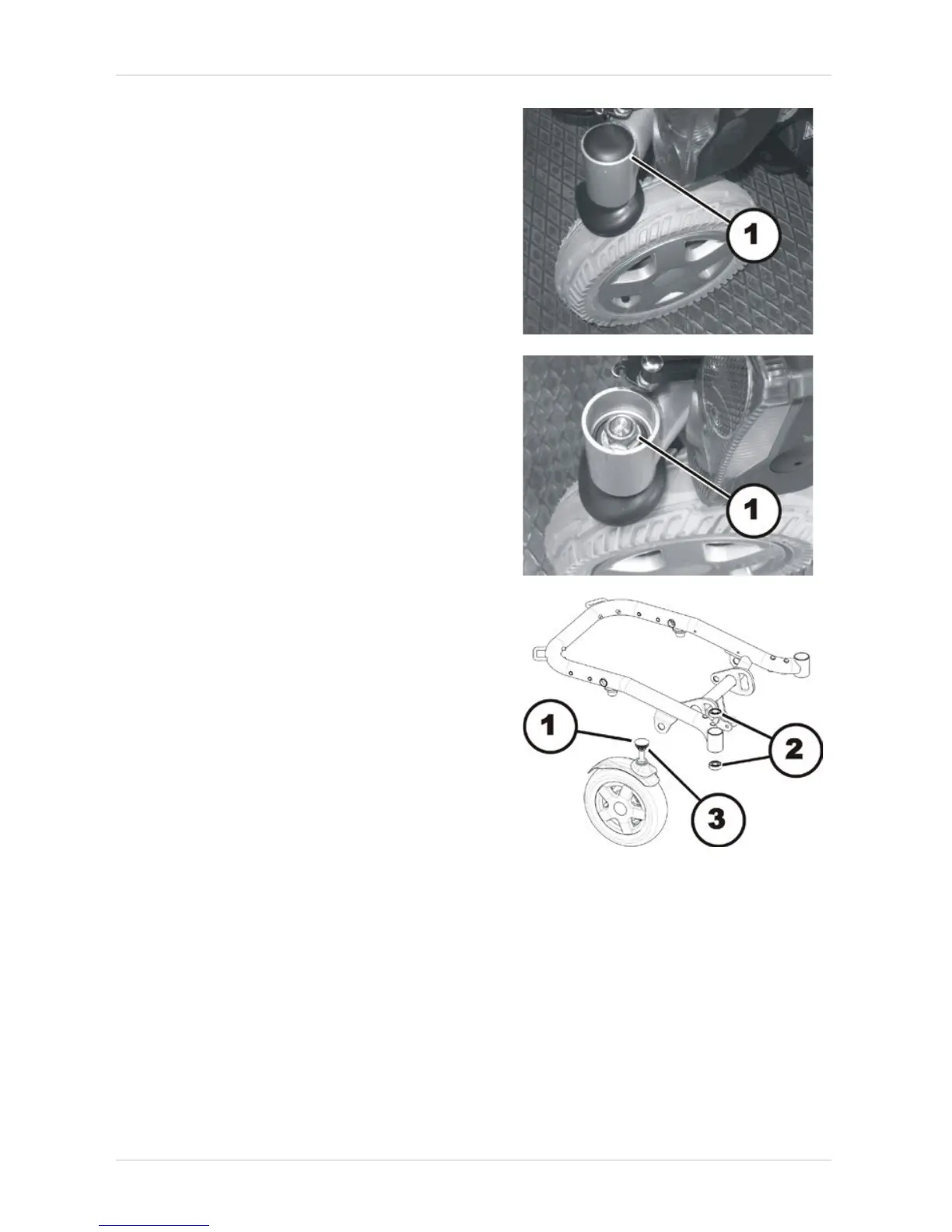 1

1

1

2

3