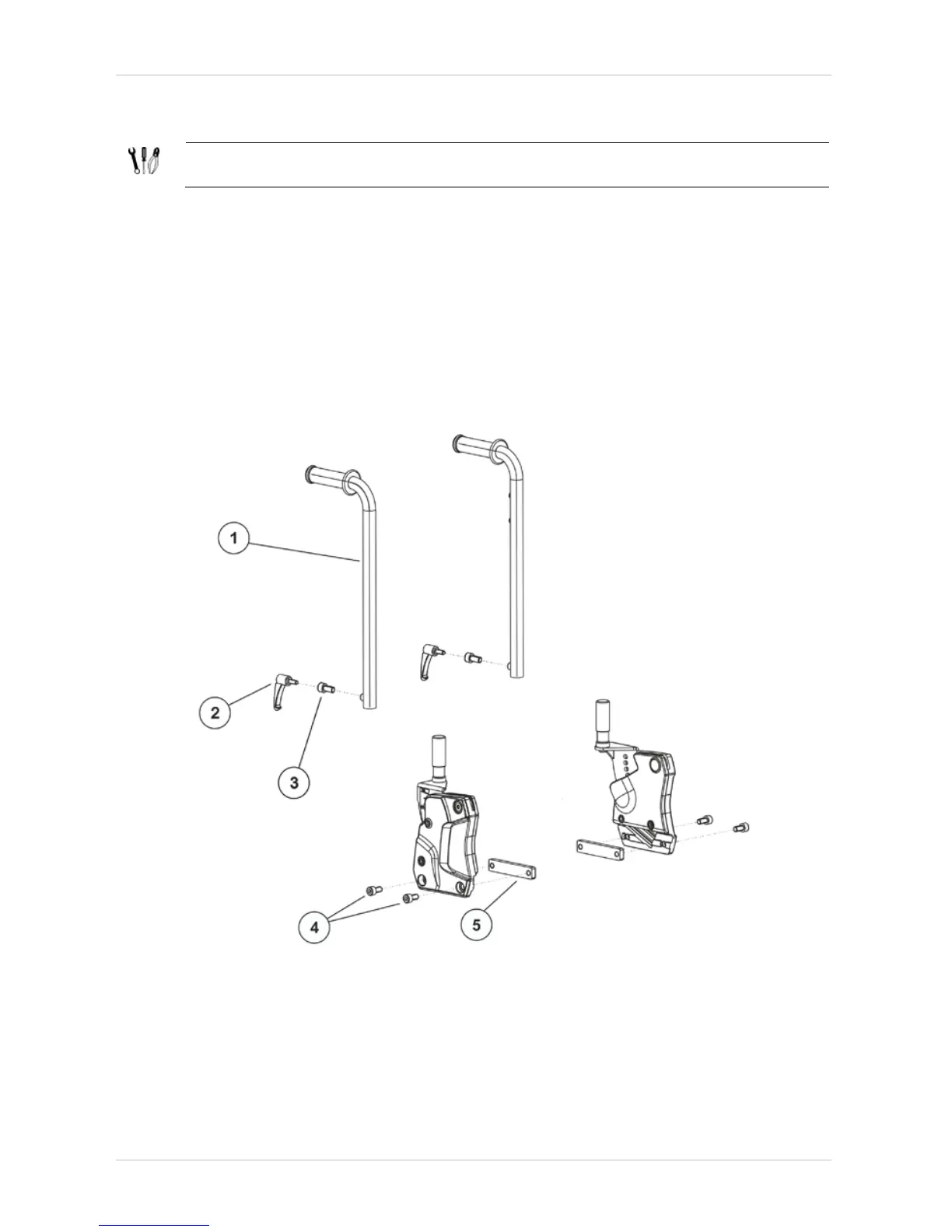 1

2

3

4

5