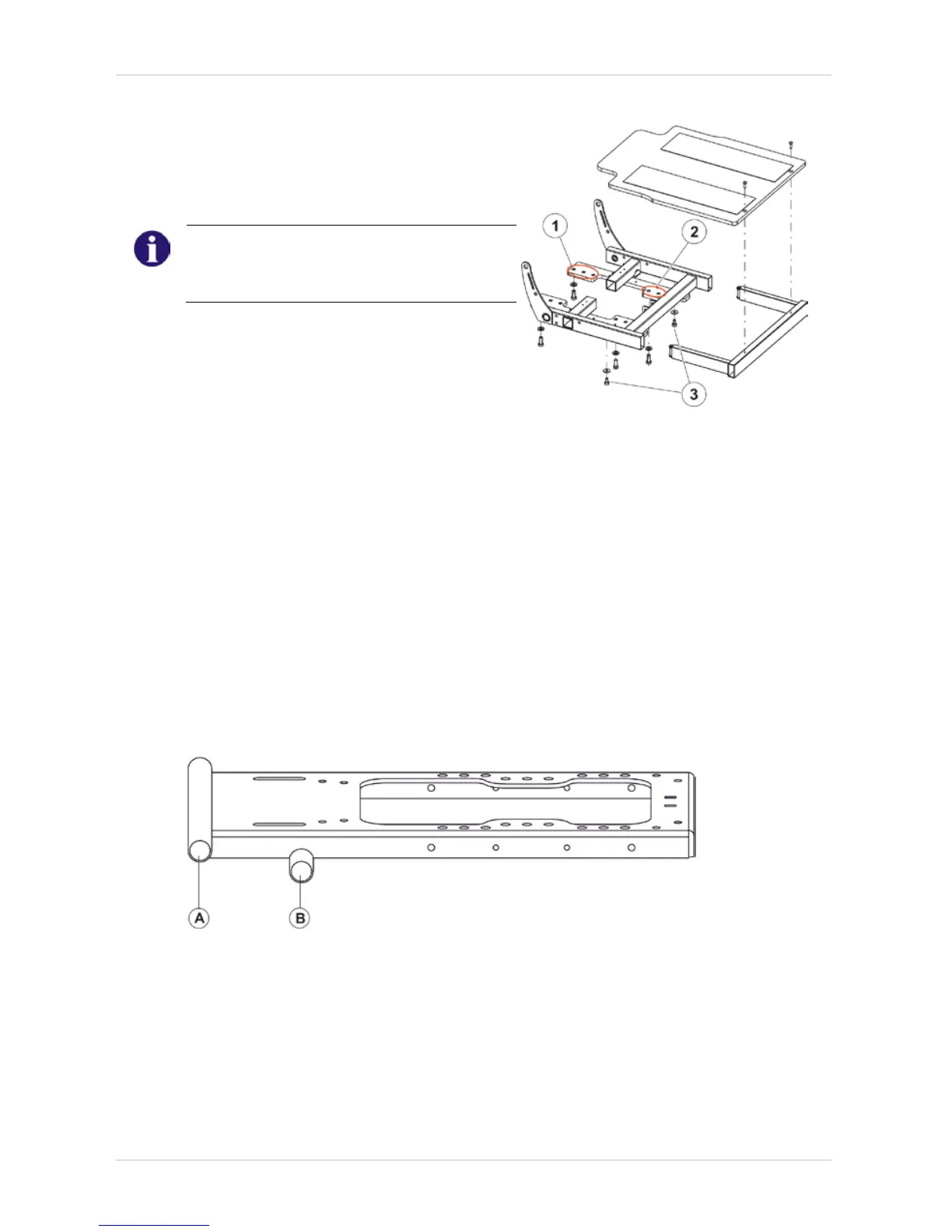 1
2
3
A
B